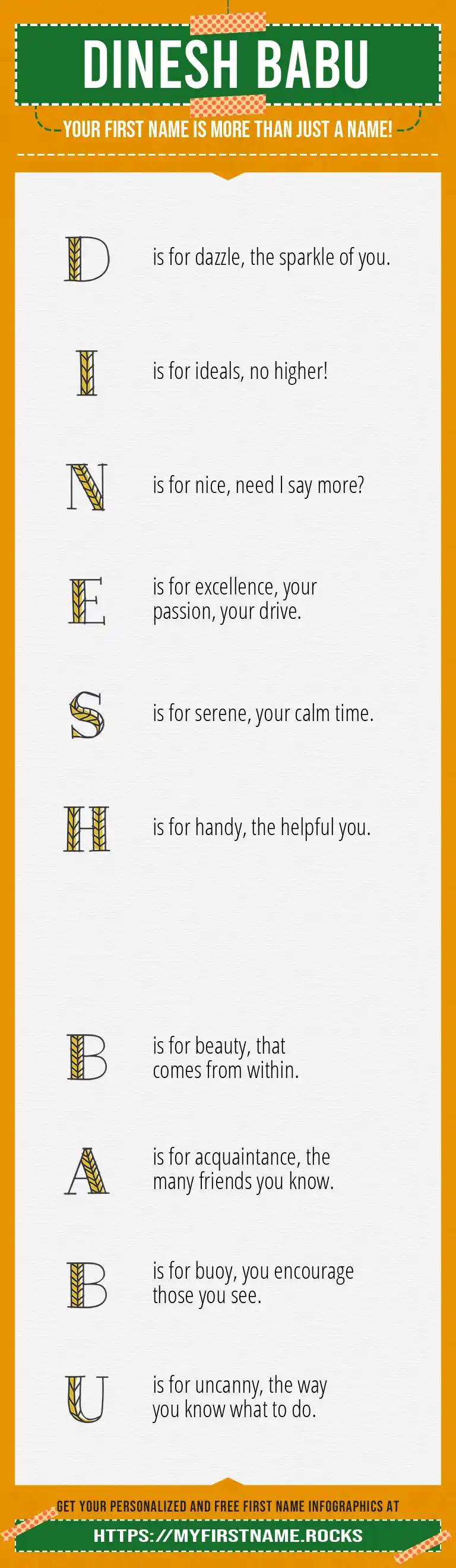 DINESH BABU

YOUR FIRST NAME IS MORE THAN JUST A NAME!

D is for dazzle, the sparkle of you.

I is for ideals, no higher!

N is for nice, need I say more?

E is for excellence, your passion, your drive.

S is for serene, your calm time.

H is for handy, the helpful you.

B is for beauty, that comes from within.

A is for acquaintance, the many friends you know.

B is for buoy, you encourage those you see.

U is for uncanny, the way you know what to do.

GET YOUR PERSONALIZED AND FREE FIRST NAME INFOGRAPHICS AT

HTTPS://MYFIRSTNAME.ROCKS