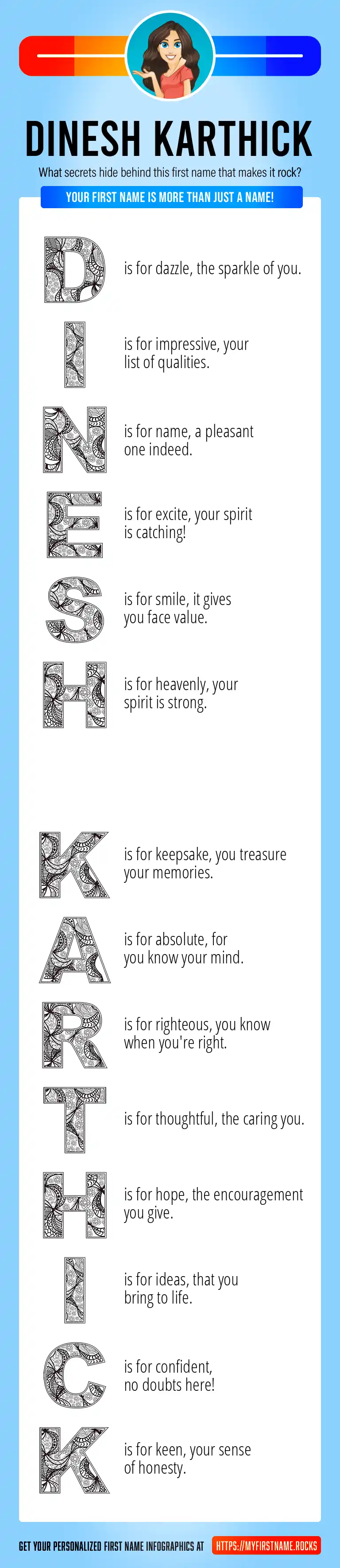 DINESH KARTHICK

What secrets hide behind this first name that makes it rock?

YOUR FIRST NAME IS MORE THAN JUST A NAME!

D is for dazzle, the sparkle of you.

I is for impressive, your list of qualities.

N is for name, a pleasant one indeed.

E is for excite, your spirit is catching!

S is for smile, it gives you face value.

H is for heavenly, your spirit is strong.

K is for keepsake, you treasure your memories.

A is for absolute, for you know your mind.

R is for righteous, you know when you're right.

T is for thoughtful, the caring you.

H is for hope, the encouragement you give.

I is for ideas, that you bring to life.

C is for confident, no doubts here!

K is for keen, your sense of honesty.

GET YOUR PERSONALIZED FIRST NAME INFOGRAPHICS AT HTTPS://MYFIRSTNAME.ROCKS