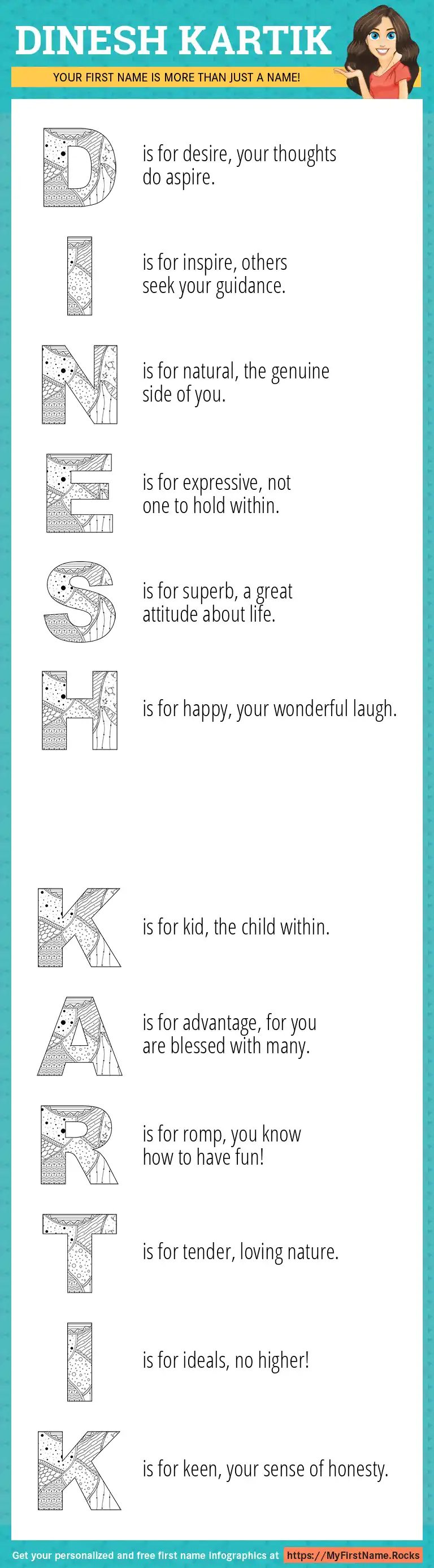 DINESH KARTIK

YOUR FIRST NAME IS MORE THAN JUST A NAME!

D is for desire, your thoughts do aspire.

I is for inspire, others seek your guidance.

N is for natural, the genuine side of you.

E is for expressive, not one to hold within.

S is for superb, a great attitude about life.

H is for happy, your wonderful laugh.

K is for kid, the child within.

A is for advantage, for you are blessed with many.

R is for romp, you know how to have fun!

T is for tender, loving nature.

I is for ideals, no higher!

K is for keen, your sense of honesty.

Get your personalized and free first name infographics at https://MyFirstName.Rocks