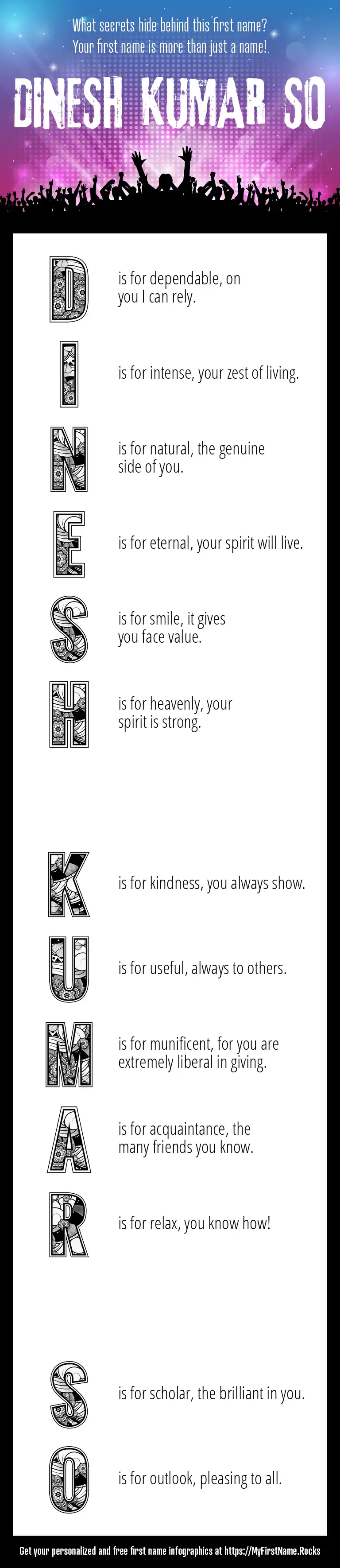 What secrets hide behind this first name?
Your first name is more than just a name!.

DINESH KUMAR SO

D is for dependable, on you I can rely.

I is for intense, your zest of living.

N is for natural, the genuine side of you.

E is for eternal, your spirit will live.

S is for smile, it gives you face value.

H is for heavenly, your spirit is strong.

K is for kindness, you always show.

U is for useful, always to others.

M is for munificent, for you are extremely liberal in giving.

A is for acquaintance, the many friends you know.

R is for relax, you know how!

S is for scholar, the brilliant in you.

O is for outlook, pleasing to all.

Get your personalized and free first name infographics at https://MyFirstName.Rocks