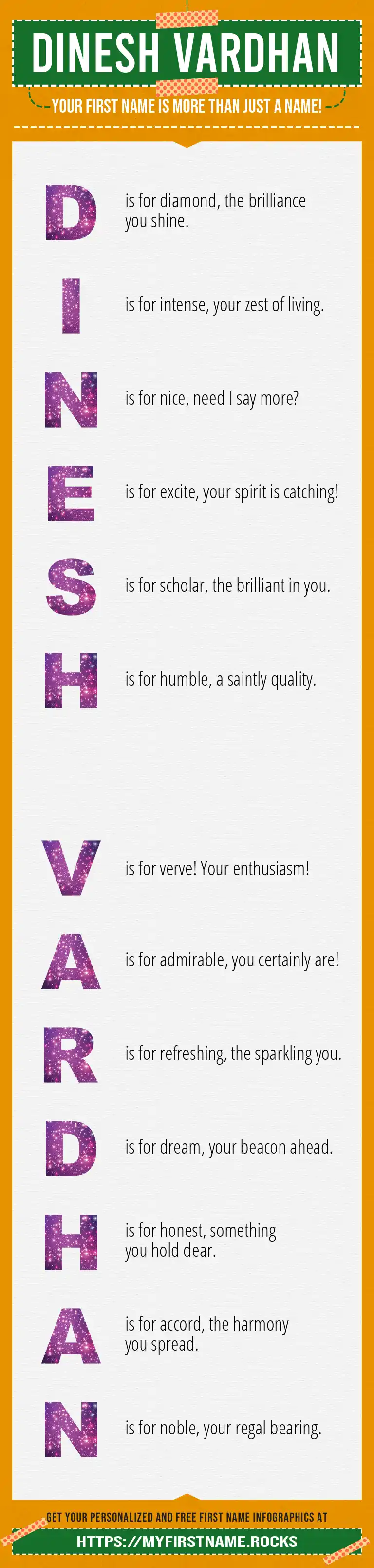 DINESH VARDHAN

YOUR FIRST NAME IS MORE THAN JUST A NAME!

D is for diamond, the brilliance you shine.

I is for intense, your zest of living.

N is for nice, need I say more?

E is for excite, your spirit is catching!

S is for scholar, the brilliant in you.

H is for humble, a saintly quality.

V is for verve! Your enthusiasm!

A is for admirable, you certainly are!

R is for refreshing, the sparkling you.

D is for dream, your beacon ahead.

H is for honest, something you hold dear.

A is for accord, the harmony you spread.

N is for noble, your regal bearing.

GET YOUR PERSONALIZED AND FREE FIRST NAME INFOGRAPHICS AT

HTTPS://MYFIRSTNAME.ROCKS