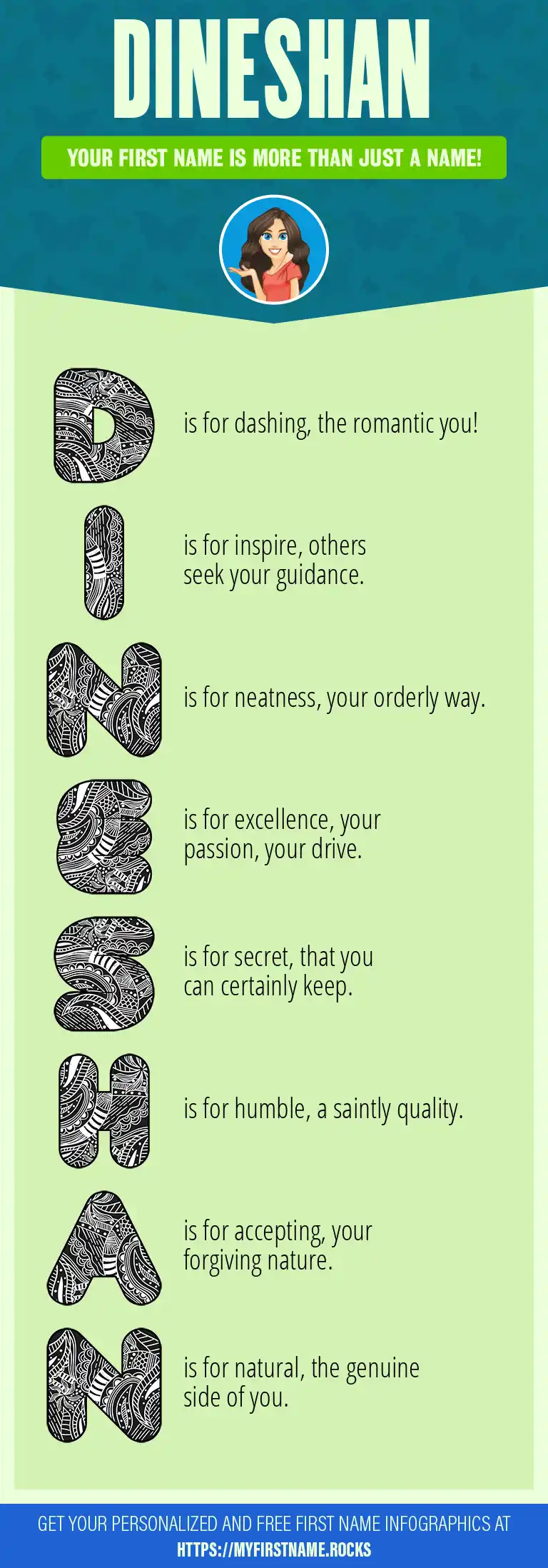 DINESHAN

YOUR FIRST NAME IS MORE THAN JUST A NAME!

D is for dashing, the romantic you!

I is for inspire, others seek your guidance.

N is for neatness, your orderly way.

E is for excellence, your passion, your drive.

S is for secret, that you can certainly keep.

H is for humble, a saintly quality.

A is for accepting, your forgiving nature.

N is for natural, the genuine side of you.

GET YOUR PERSONALIZED AND FREE FIRST NAME INFOGRAPHICS AT HTTPS://MYFIRSTNAME.ROCKS