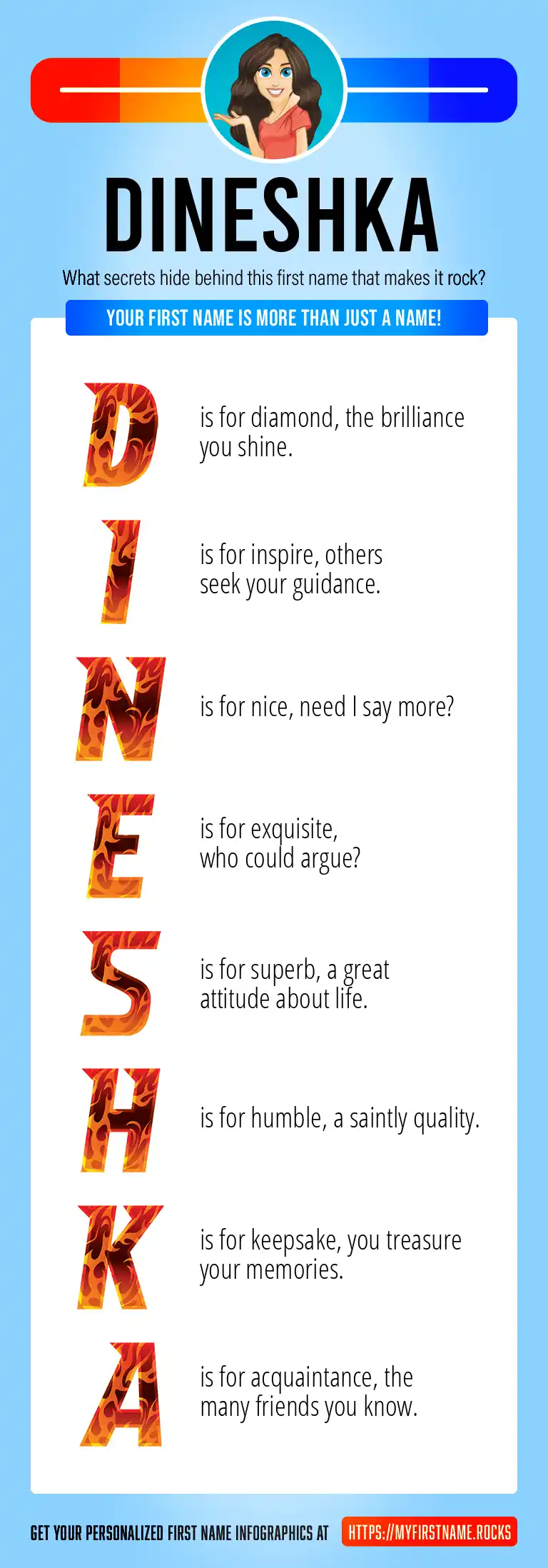 DINESHKA

What secrets hide behind this first name that makes it rock?

YOUR FIRST NAME IS MORE THAN JUST A NAME!

D is for diamond, the brilliance you shine.

I is for inspire, others seek your guidance.

N is for nice, need I say more?

E is for exquisite, who could argue?

S is for superb, a great attitude about life.

H is for humble, a saintly quality.

K is for keepsake, you treasure your memories.

A is for acquaintance, the many friends you know.

GET YOUR PERSONALIZED FIRST NAME INFOGRAPHICS AT HTTPS://MYFIRSTNAME.ROCKS