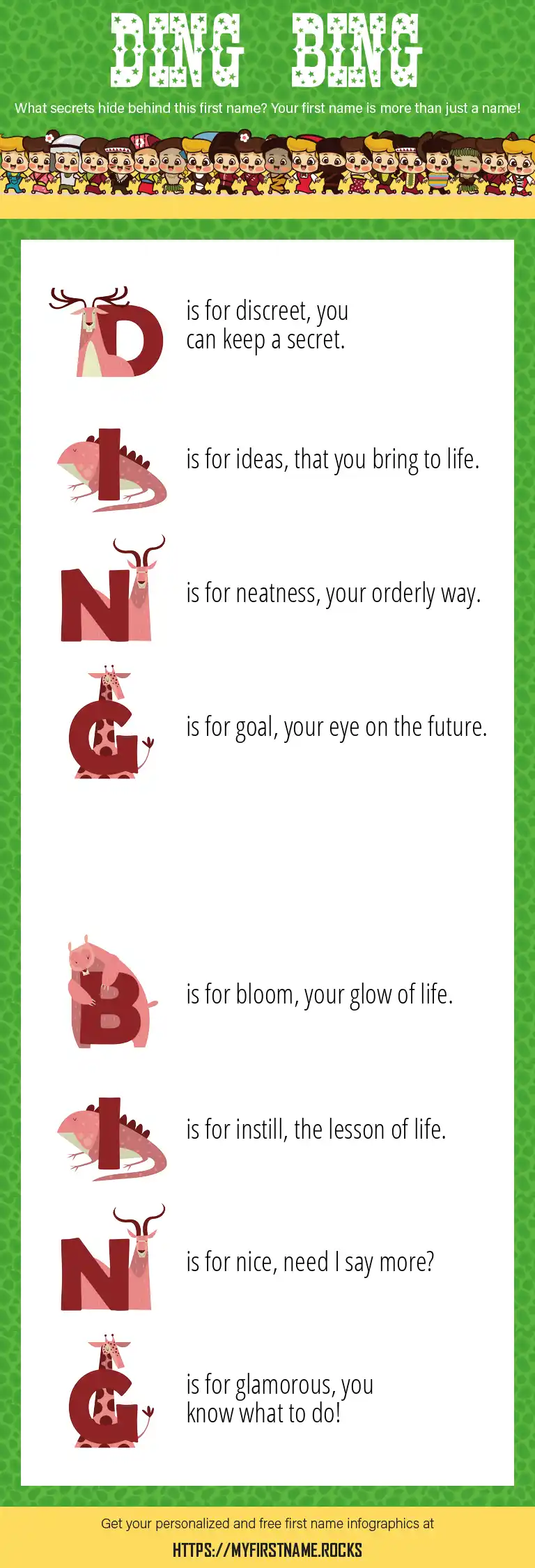 DING BING

What secrets hide behind this first name? Your first name is more than just a name!

D is for discreet, you can keep a secret.

I is for ideas, that you bring to life.

N is for neatness, your orderly way.

G is for goal, your eye on the future.

B is for bloom, your glow of life.

I is for instill, the lesson of life.

N is for nice, need I say more?

G is for glamorous, you know what to do!

Get your personalized and free first name infographics at

HTTPS://MYFIRSTNAME.ROCKS