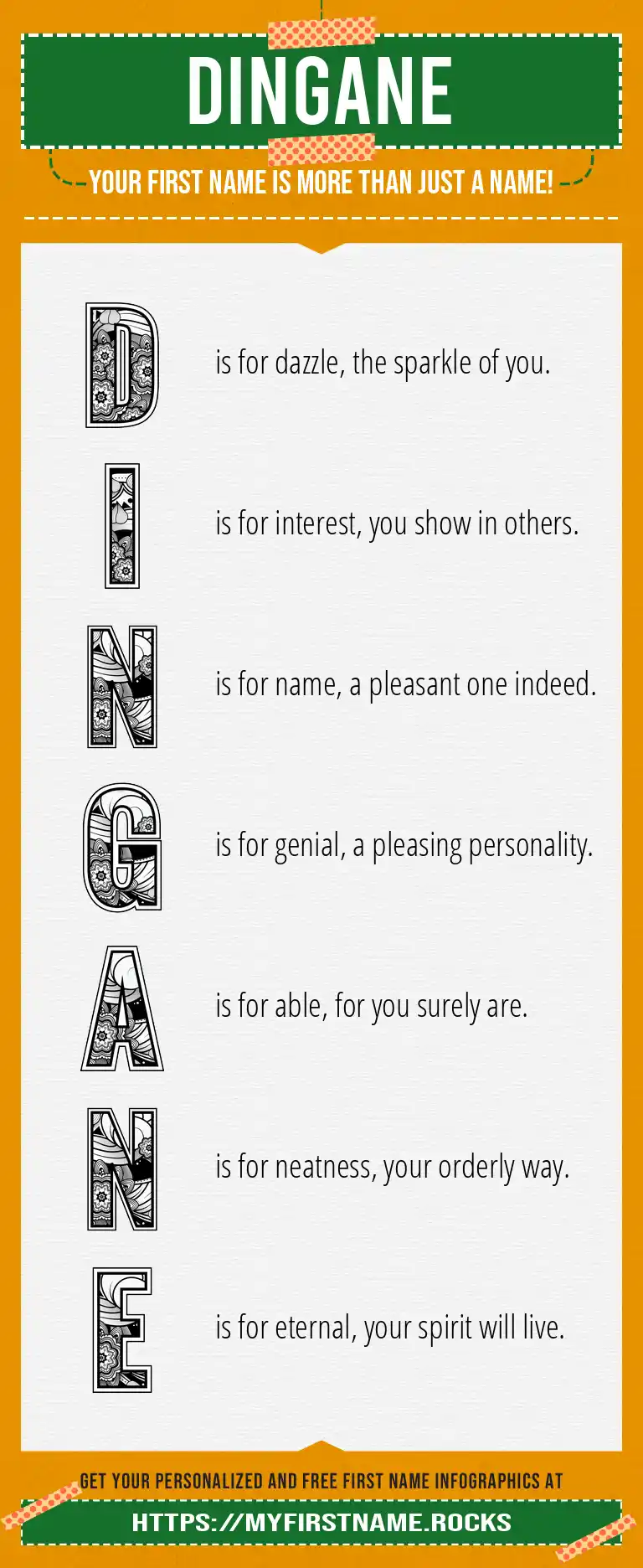 DINGANE

YOUR FIRST NAME IS MORE THAN JUST A NAME!

D is for dazzle, the sparkle of you.

I is for interest, you show in others.

N is for name, a pleasant one indeed.

G is for genial, a pleasing personality.

A is for able, for you surely are.

N is for neatness, your orderly way.

E is for eternal, your spirit will live.

GET YOUR PERSONALIZED AND FREE FIRST NAME INFOGRAPHICS AT

HTTPS://MYFIRSTNAME.ROCKS