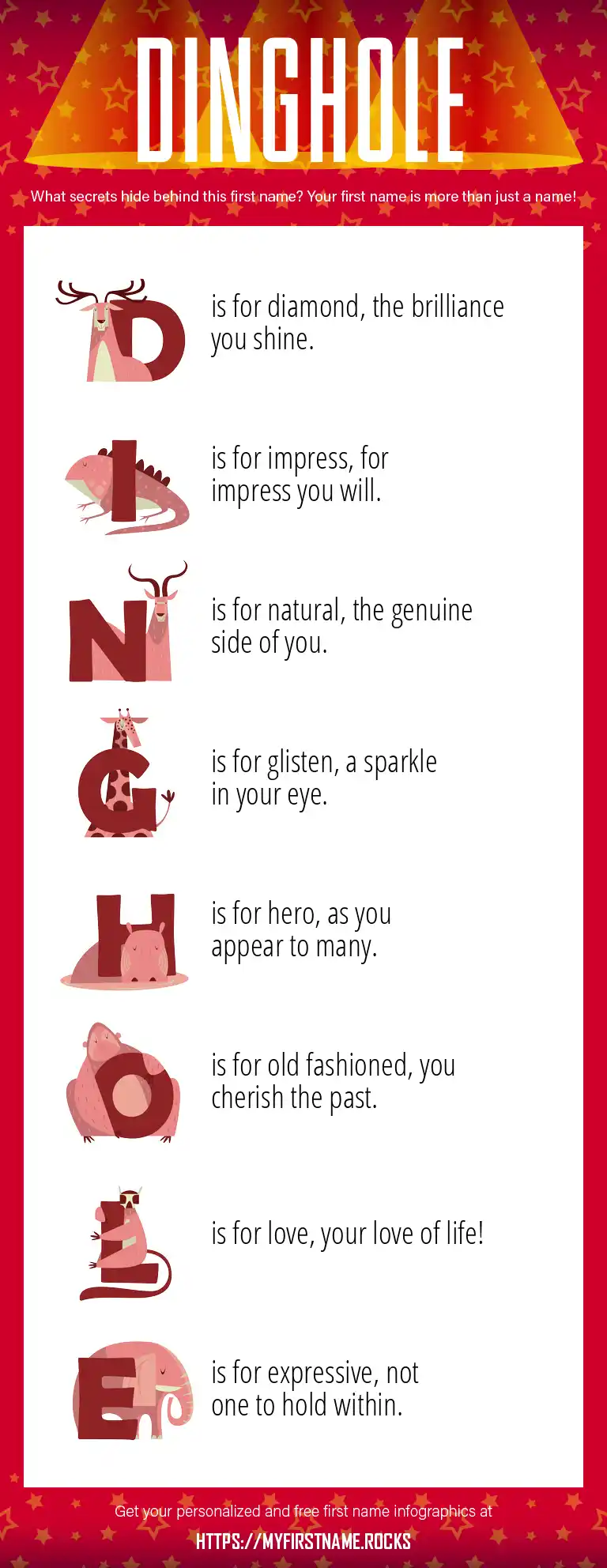 DINGHOLE

What secrets hide behind this first name? Your first name is more than just a name!

D is for diamond, the brilliance you shine.

I is for impress, for impress you will.

N is for natural, the genuine side of you.

G is for glisten, a sparkle in your eye.

H is for hero, as you appear to many.

O is for old fashioned, you cherish the past.

L is for love, your love of life!

E is for expressive, not one to hold within.

Get your personalized and free first name infographics at

HTTPS://MYFIRSTNAME.ROCKS