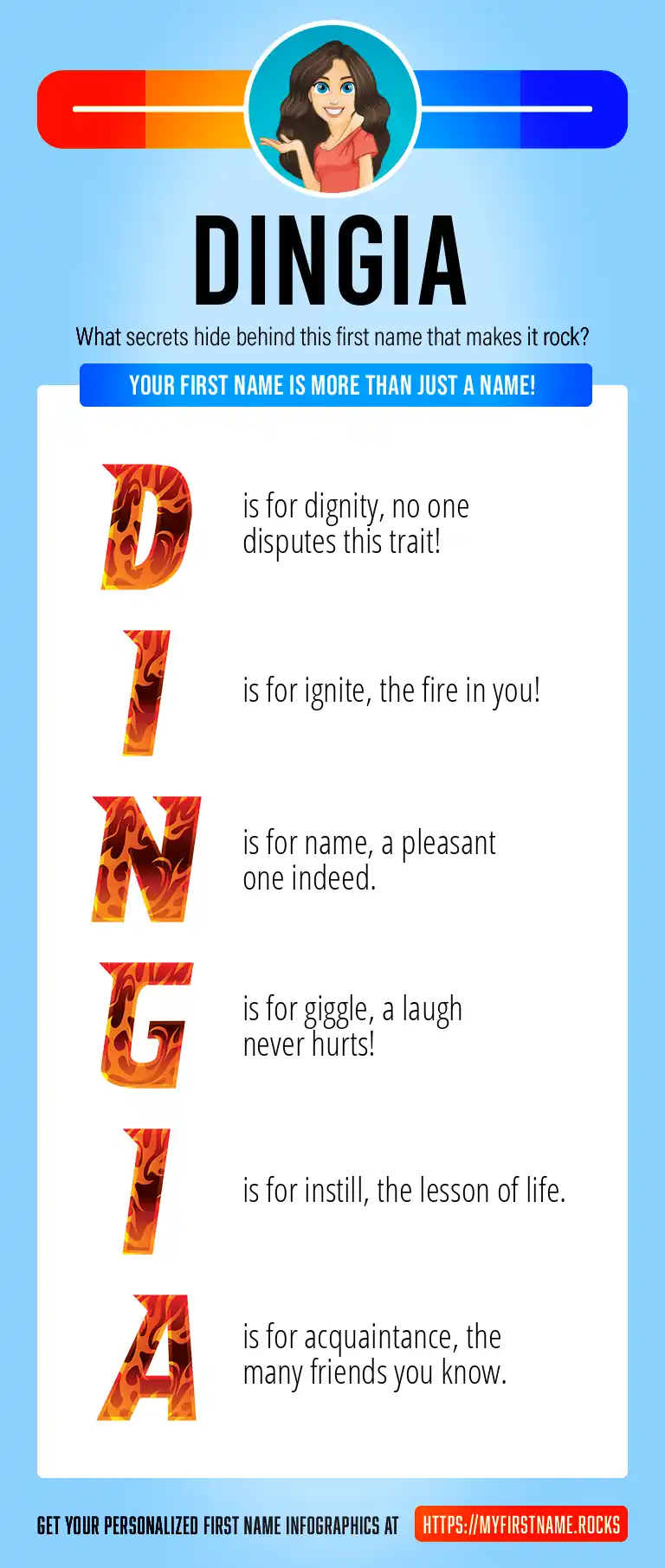 DINGIA

What secrets hide behind this first name that makes it rock?

YOUR FIRST NAME IS MORE THAN JUST A NAME!

D is for dignity, no one disputes this trait!

I is for ignite, the fire in you!

N is for name, a pleasant one indeed.

G is for giggle, a laugh never hurts!

I is for instill, the lesson of life.

A is for acquaintance, the many friends you know.

GET YOUR PERSONALIZED FIRST NAME INFOGRAPHICS AT HTTPS://MYFIRSTNAME.ROCKS