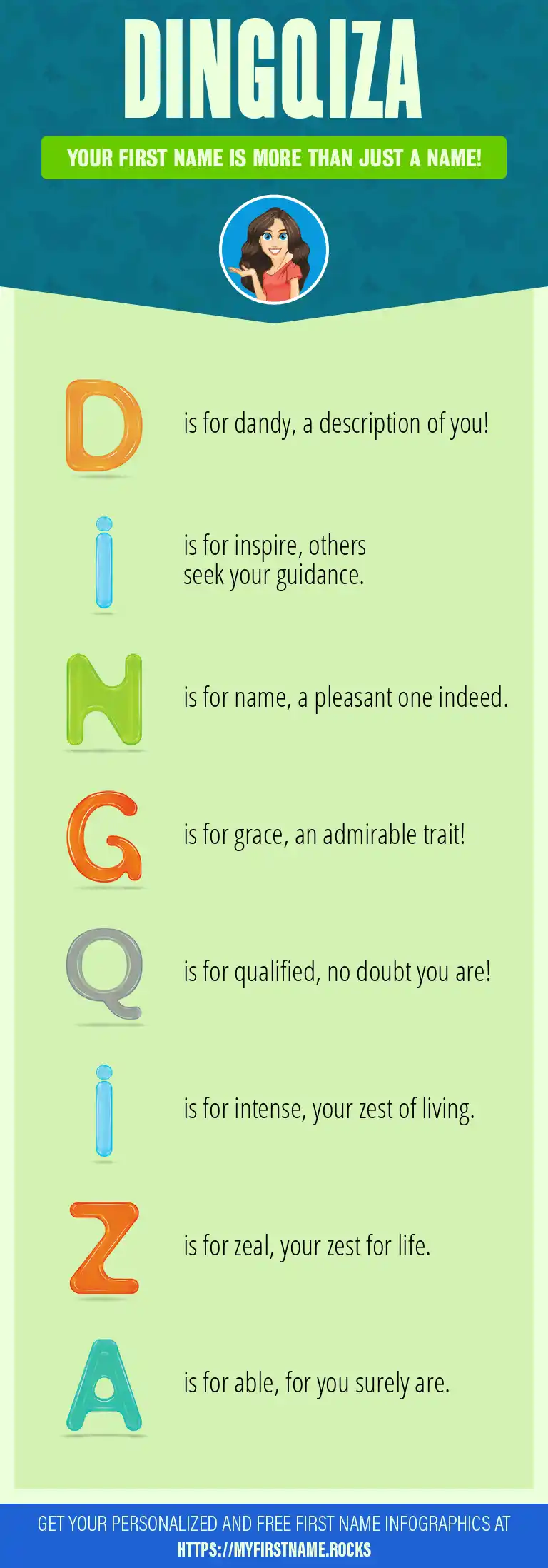 DINGQIZA

YOUR FIRST NAME IS MORE THAN JUST A NAME!

D is for dandy, a description of you!

i is for inspire, others seek your guidance.

N is for name, a pleasant one indeed.

G is for grace, an admirable trait!

Q is for qualified, no doubt you are!

i is for intense, your zest of living.

Z is for zeal, your zest for life.

A is for able, for you surely are.

GET YOUR PERSONALIZED AND FREE FIRST NAME INFOGRAPHICS AT HTTPS://MYFIRSTNAME.ROCKS