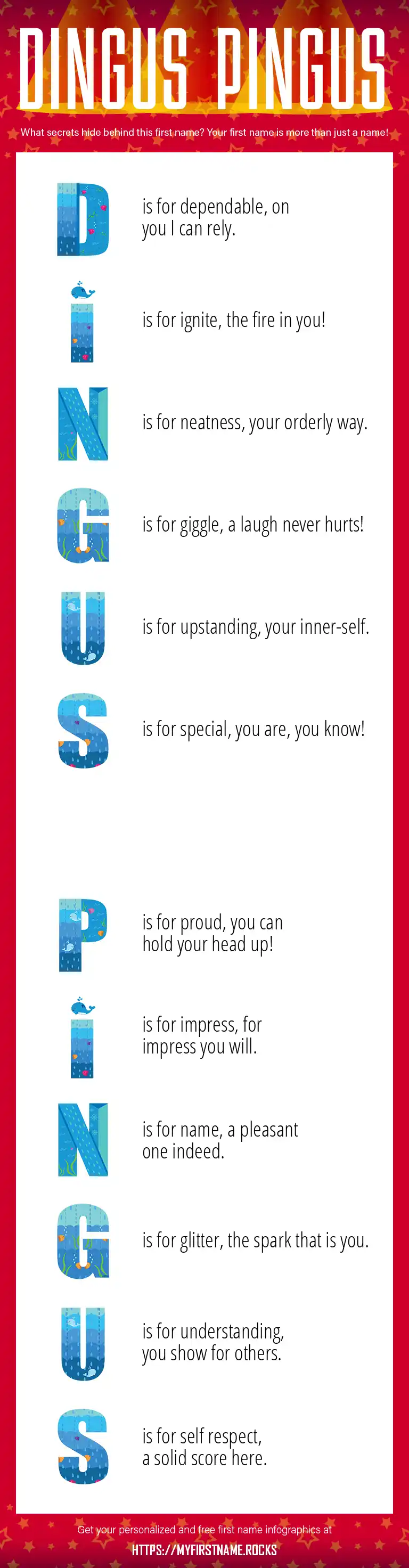 DINGUS PINGUS

What secrets hide behind this first name? Your first name is more than just a name!

D is for dependable, on you I can rely.

I is for ignite, the fire in you!

N is for neatness, your orderly way.

G is for giggle, a laugh never hurts!

U is for upstanding, your inner-self.

S is for special, you are, you know!

P is for proud, you can hold your head up!

I is for impress, for impress you will.

N is for name, a pleasant one indeed.

G is for glitter, the spark that is you.

U is for understanding, you show for others.

S is for self respect, a solid score here.

Get your personalized and free first name infographics at

HTTPS://MYFIRSTNAME.ROCKS