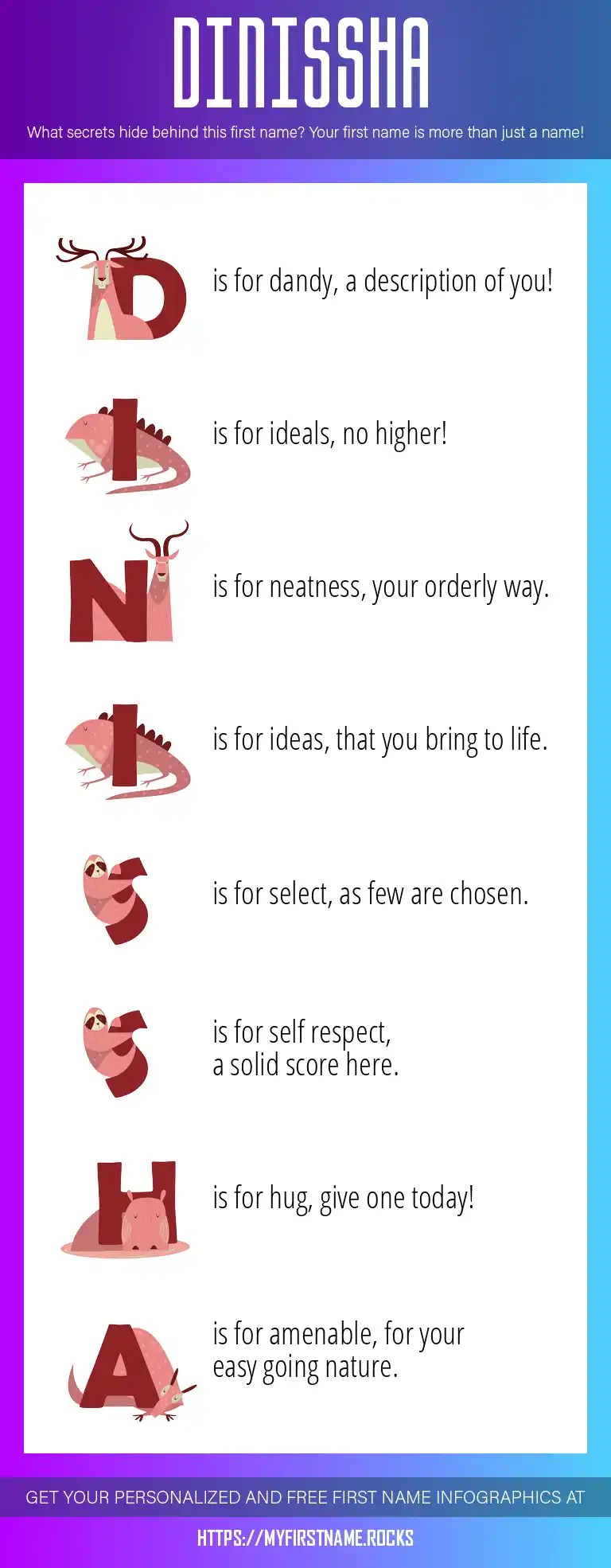 DINISSHA

What secrets hide behind this first name? Your first name is more than just a name!

D is for dandy, a description of you!

I is for ideals, no higher!

N is for neatness, your orderly way.

I is for ideas, that you bring to life.

S is for select, as few are chosen.

S is for self respect, a solid score here.

H is for hug, give one today!

A is for amenable, for your easy going nature.

GET YOUR PERSONALIZED AND FREE FIRST NAME INFOGRAPHICS AT

HTTPS://MYFIRSTNAME.ROCKS