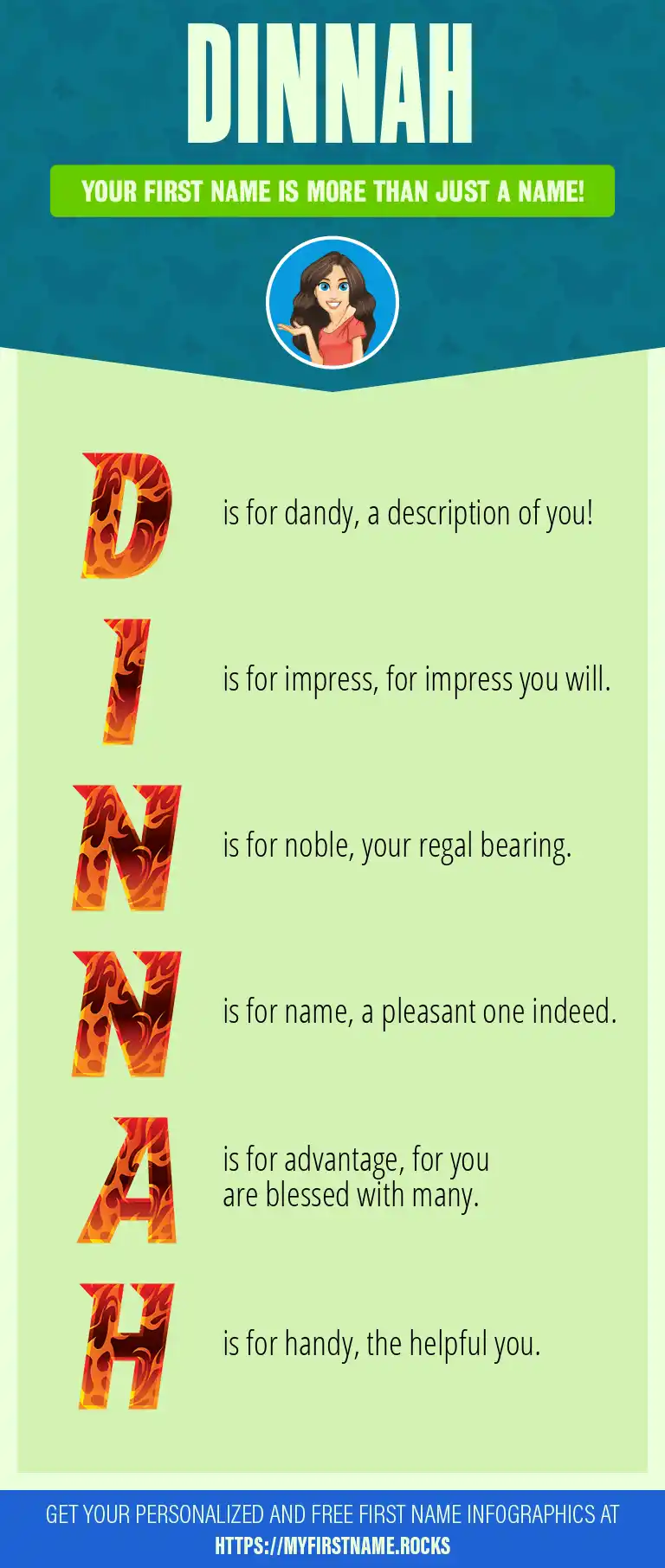 DINNAH

YOUR FIRST NAME IS MORE THAN JUST A NAME!

D is for dandy, a description of you!

I is for impress, for impress you will.

N is for noble, your regal bearing.

N is for name, a pleasant one indeed.

A is for advantage, for you are blessed with many.

H is for handy, the helpful you.

GET YOUR PERSONALIZED AND FREE FIRST NAME INFOGRAPHICS AT HTTPS://MYFIRSTNAME.ROCKS