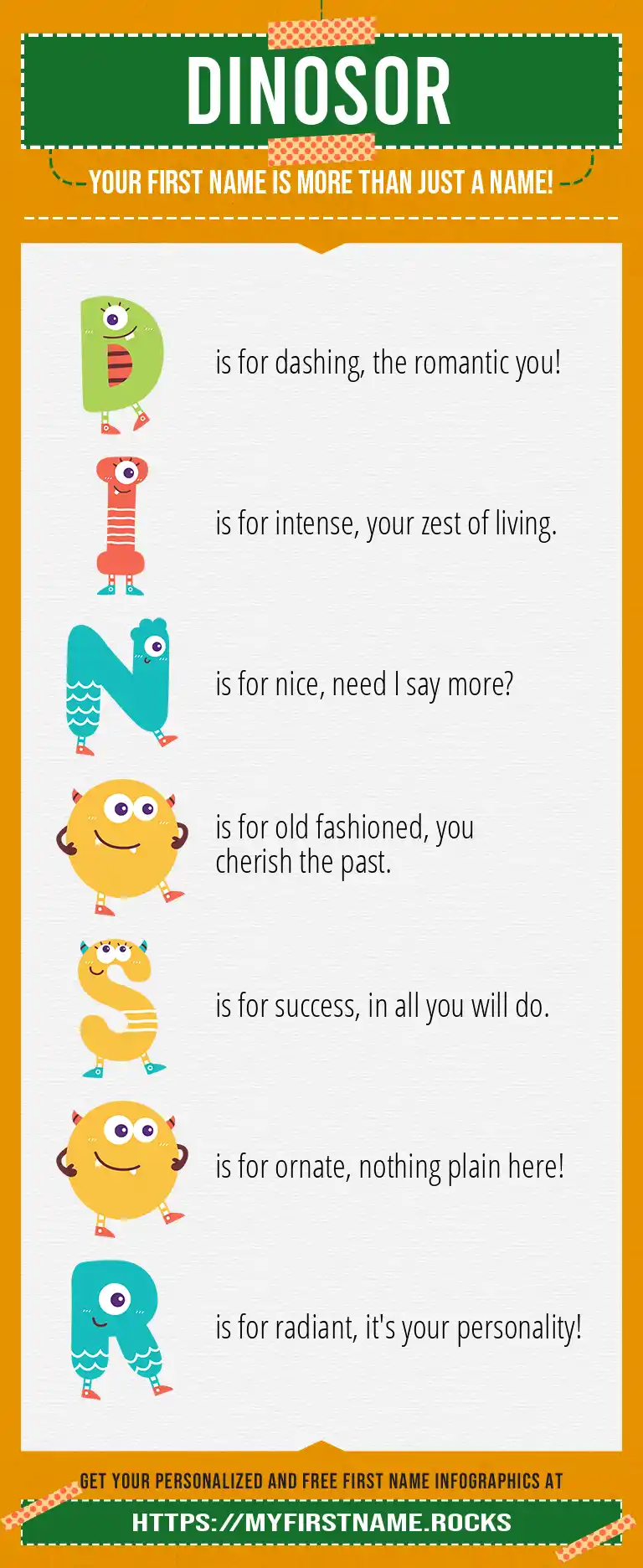 DINOSOR

YOUR FIRST NAME IS MORE THAN JUST A NAME!

D is for dashing, the romantic you!

I is for intense, your zest of living.

N is for nice, need I say more?

O is for old fashioned, you cherish the past.

S is for success, in all you will do.

O is for ornate, nothing plain here!

R is for radiant, it's your personality!

GET YOUR PERSONALIZED AND FREE FIRST NAME INFOGRAPHICS AT

HTTPS://MYFIRSTNAME.ROCKS