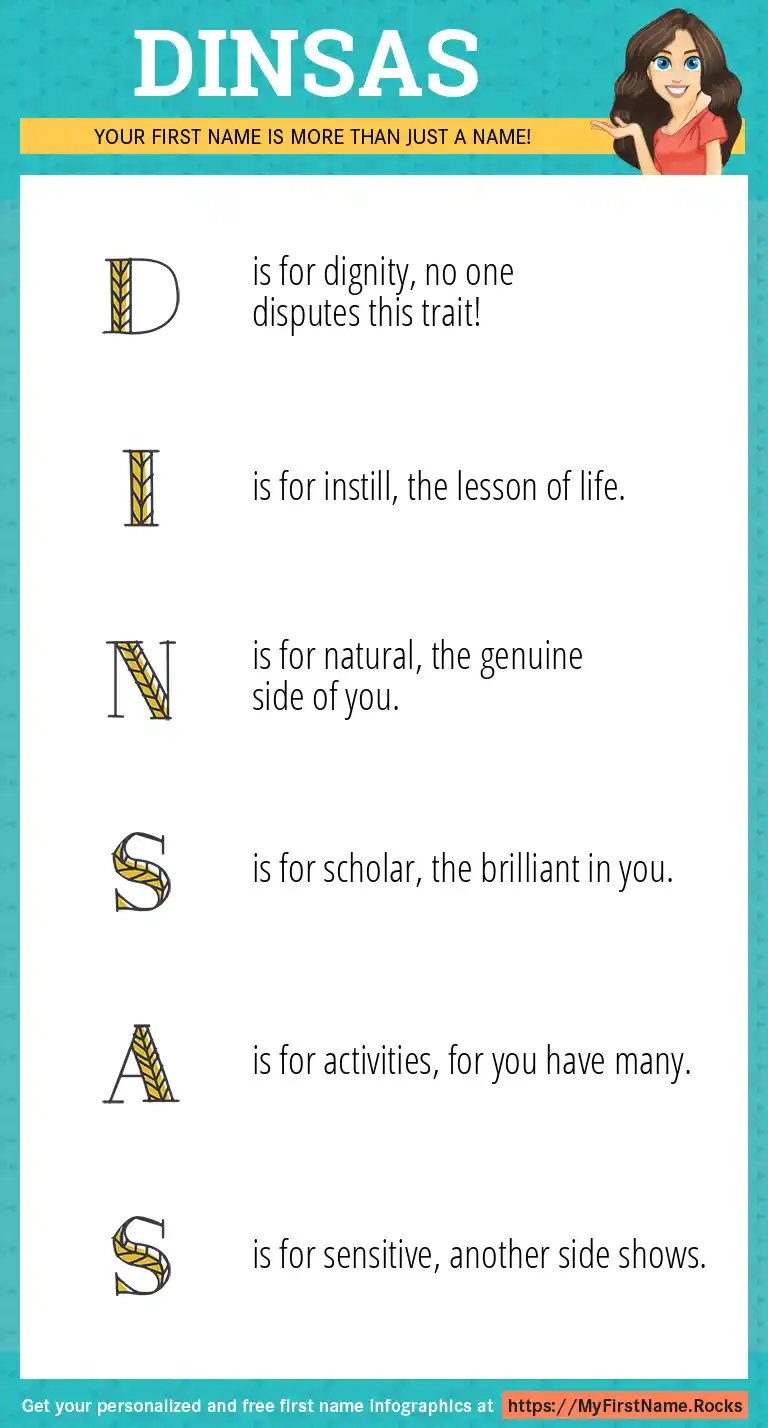 DINSAS

YOUR FIRST NAME IS MORE THAN JUST A NAME!

D is for dignity, no one disputes this trait!

I is for instill, the lesson of life.

N is for natural, the genuine side of you.

S is for scholar, the brilliant in you.

A is for activities, for you have many.

S is for sensitive, another side shows.

Get your personalized and free first name infographics at https://MyFirstName.Rocks