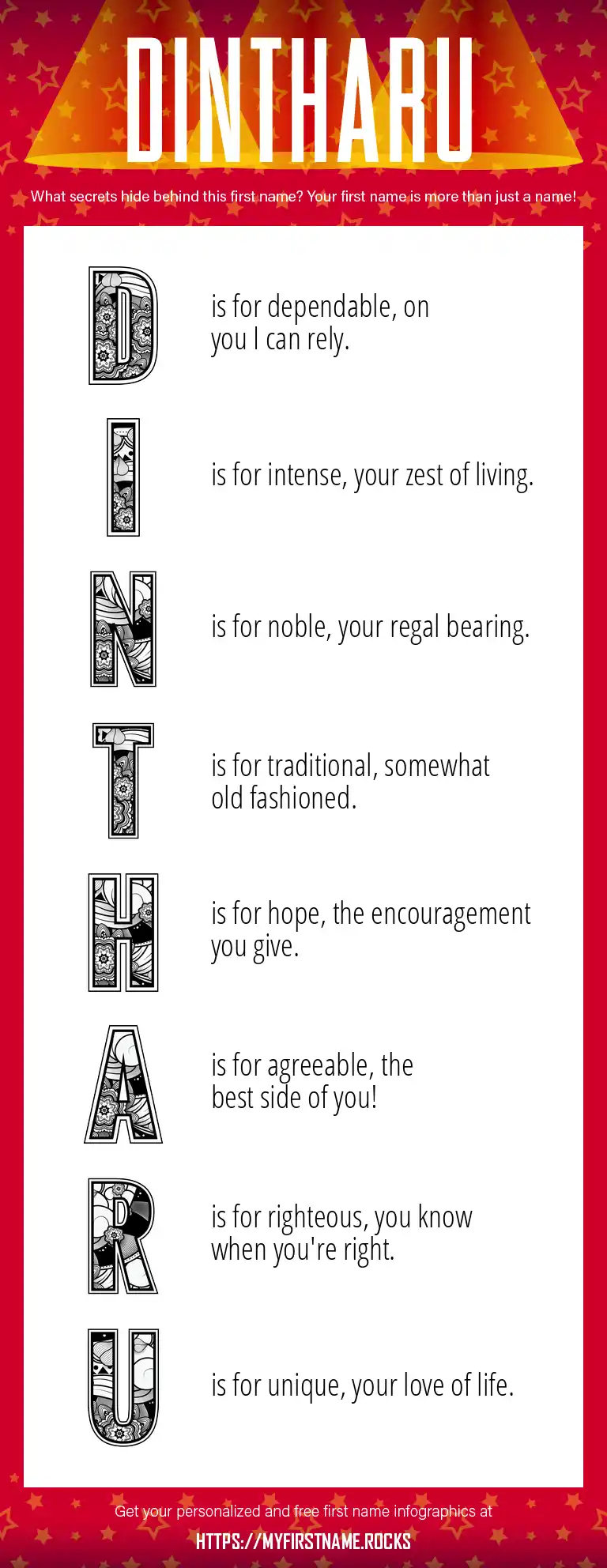 DINTHARU

What secrets hide behind this first name? Your first name is more than just a name!

D is for dependable, on you I can rely.

I is for intense, your zest of living.

N is for noble, your regal bearing.

T is for traditional, somewhat old fashioned.

H is for hope, the encouragement you give.

A is for agreeable, the best side of you!

R is for righteous, you know when you're right.

U is for unique, your love of life.

Get your personalized and free first name infographics at

HTTPS://MYFIRSTNAME.ROCKS