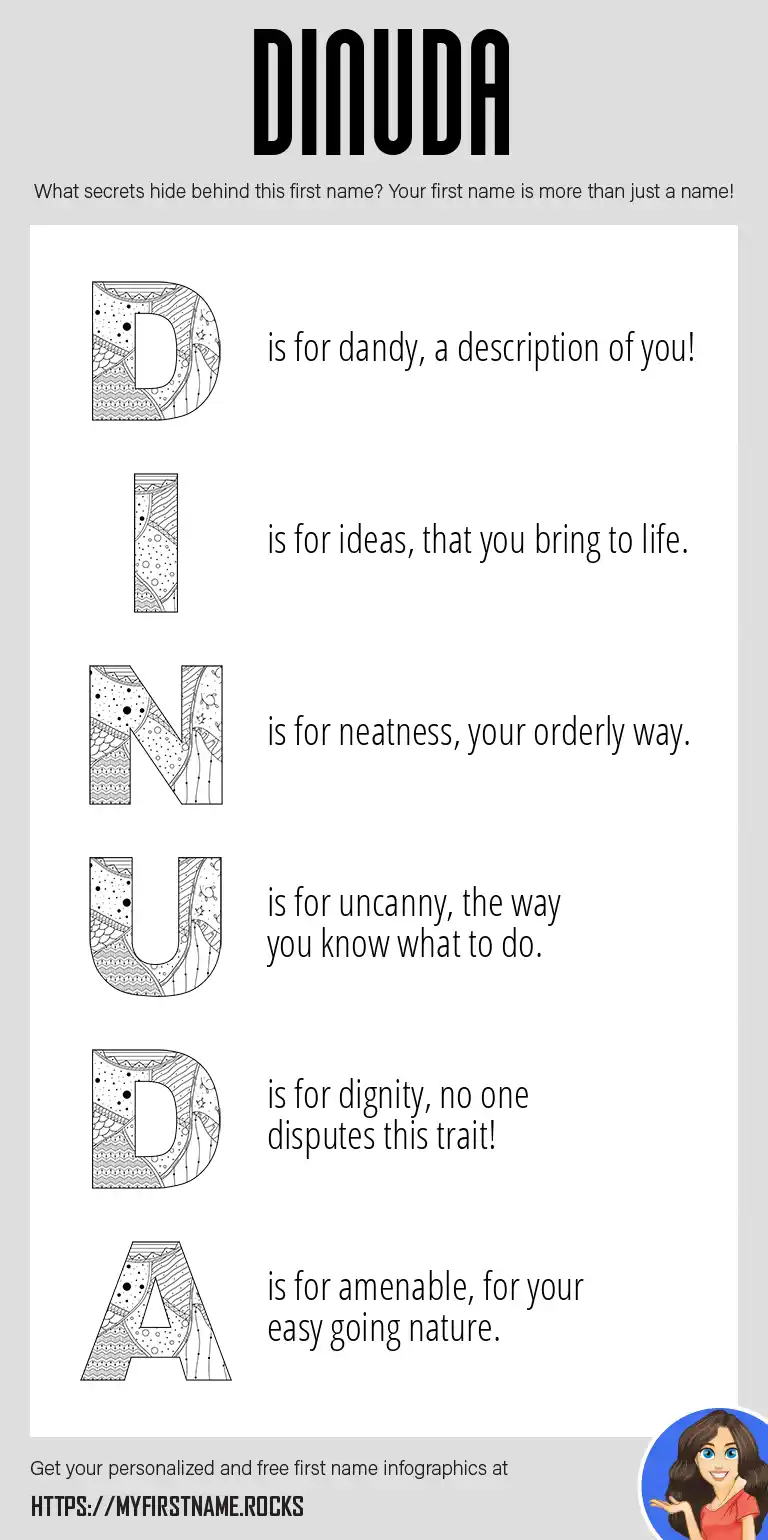 DINUDA

What secrets hide behind this first name? Your first name is more than just a name!

D is for dandy, a description of you!

I is for ideas, that you bring to life.

N is for neatness, your orderly way.

U is for uncanny, the way you know what to do.

D is for dignity, no one disputes this trait!

A is for amenable, for your easy going nature.

Get your personalized and free first name infographics at

HTTPS://MYFIRSTNAME.ROCKS