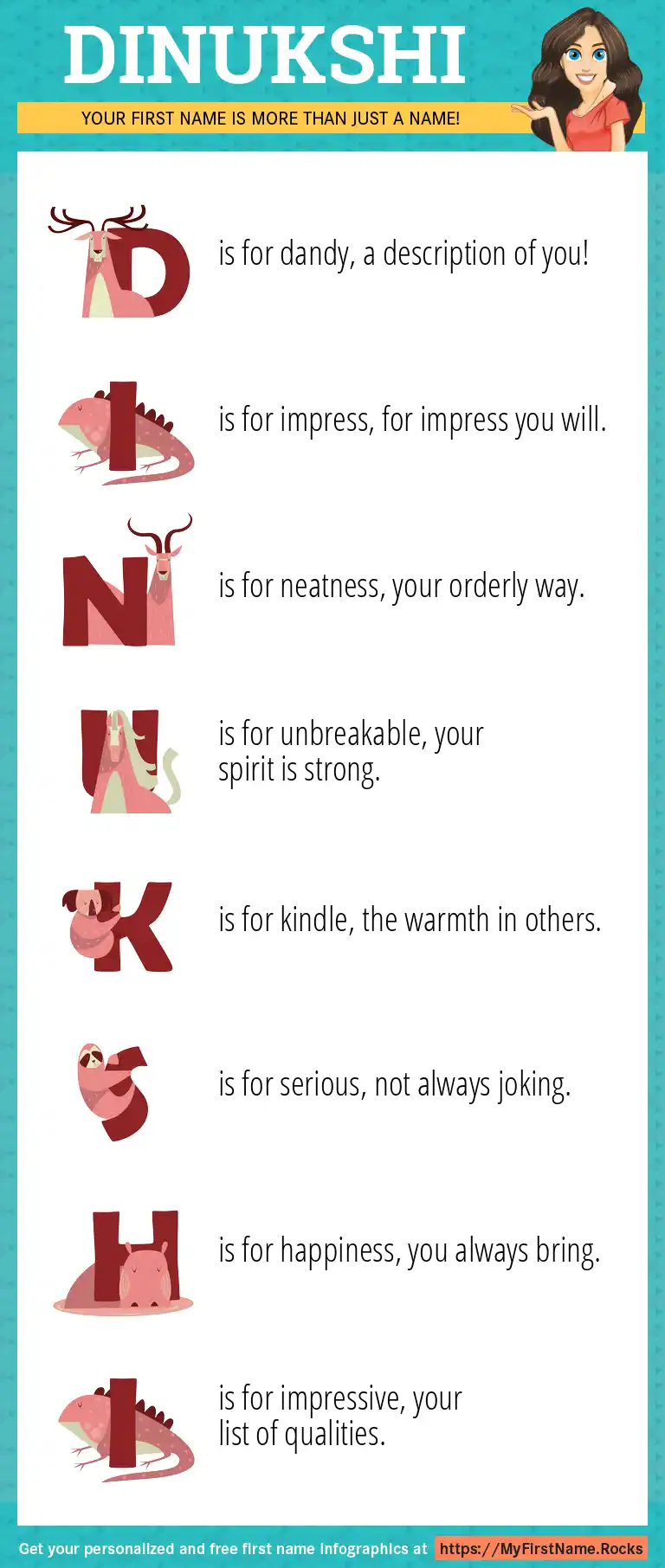 DINUKSHI

YOUR FIRST NAME IS MORE THAN JUST A NAME!

D is for dandy, a description of you!

I is for impress, for impress you will.

N is for neatness, your orderly way.

U is for unbreakable, your spirit is strong.

K is for kindle, the warmth in others.

S is for serious, not always joking.

H is for happiness, you always bring.

I is for impressive, your list of qualities.

Get your personalized and free first name infographics at https://MyFirstName.Rocks