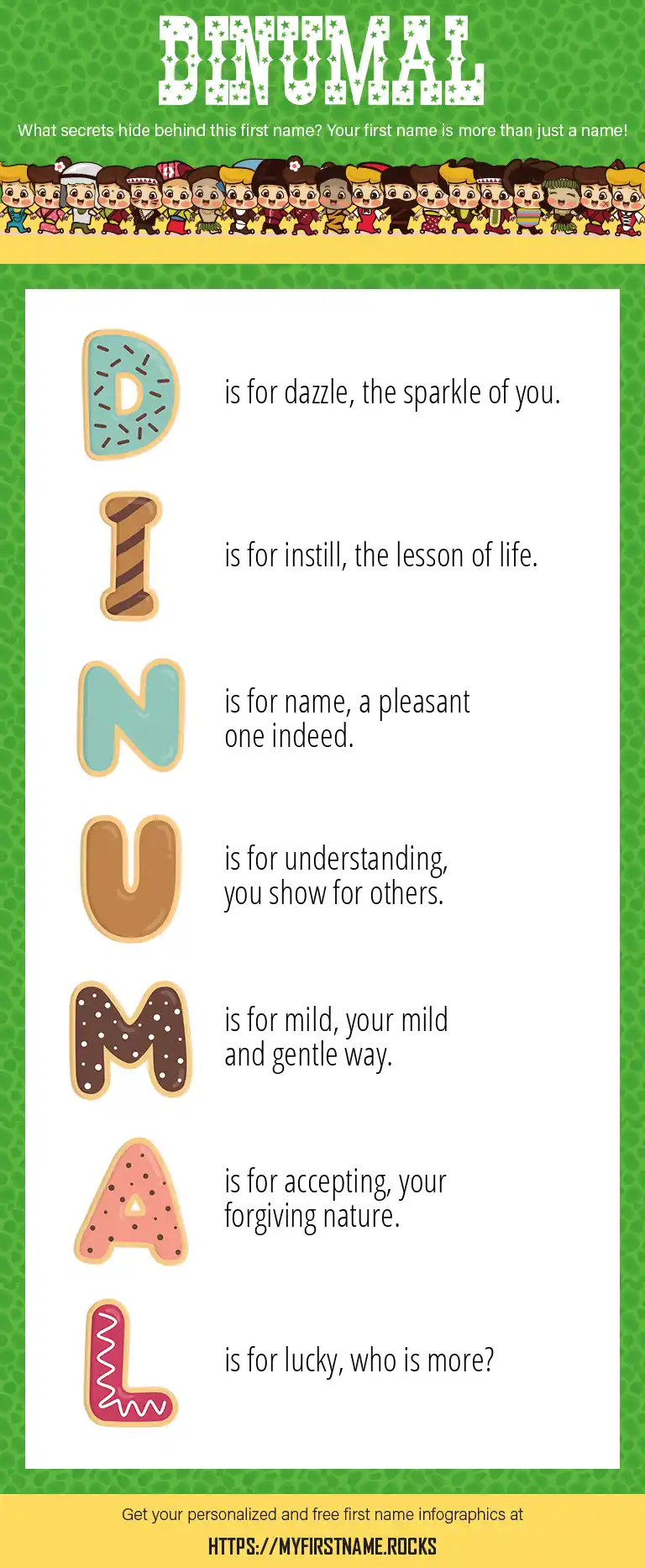 DINUMAL

What secrets hide behind this first name? Your first name is more than just a name!

D is for dazzle, the sparkle of you.

I is for instill, the lesson of life.

N is for name, a pleasant one indeed.

U is for understanding, you show for others.

M is for mild, your mild and gentle way.

A is for accepting, your forgiving nature.

L is for lucky, who is more?

Get your personalized and free first name infographics at

HTTPS://MYFIRSTNAME.ROCKS