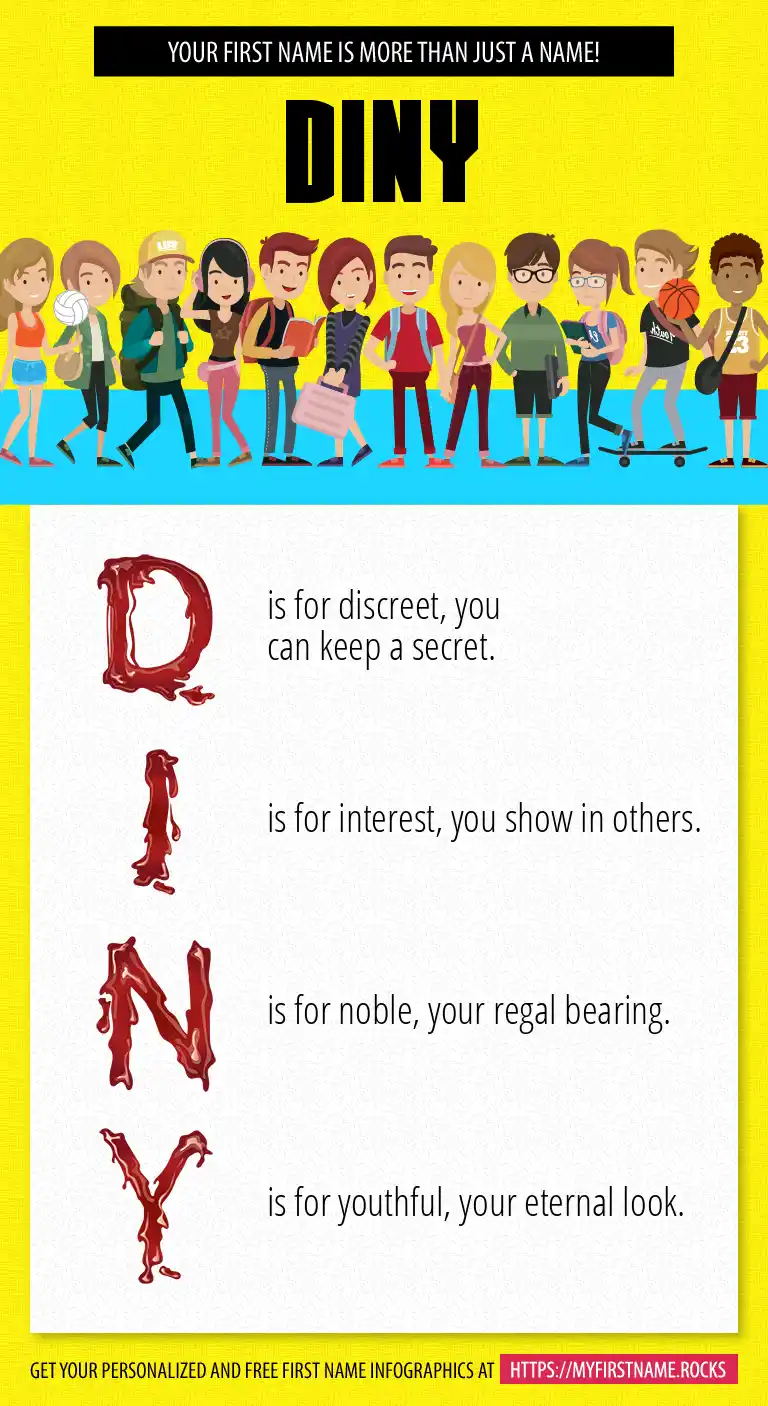 YOUR FIRST NAME IS MORE THAN JUST A NAME!

DINY

D is for discreet, you can keep a secret.

I is for interest, you show in others.

N is for noble, your regal bearing.

Y is for youthful, your eternal look.

GET YOUR PERSONALIZED AND FREE FIRST NAME INFOGRAPHICS AT HTTPS://MYFIRSTNAME.ROCKS