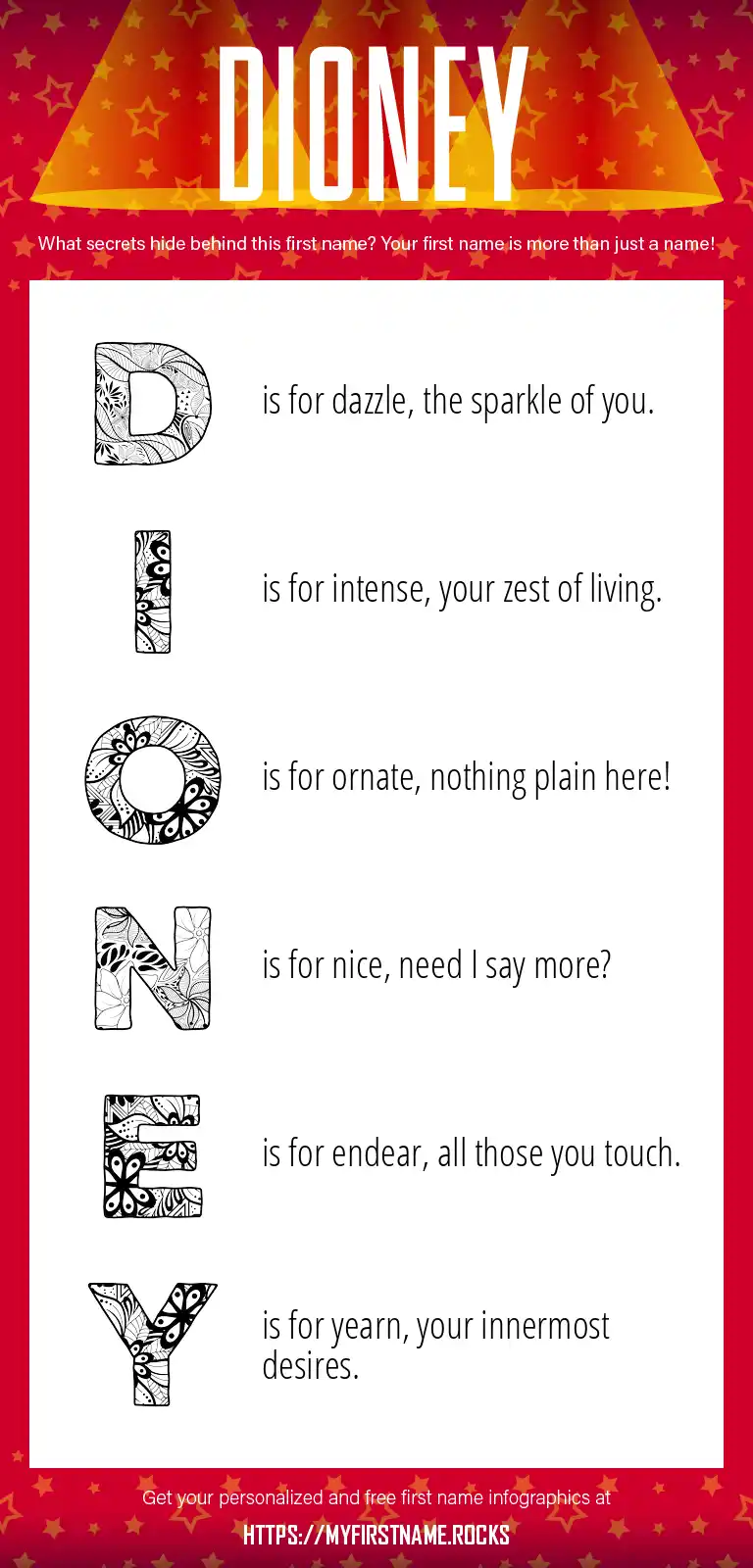 DIONEY

What secrets hide behind this first name? Your first name is more than just a name!

D is for dazzle, the sparkle of you.

I is for intense, your zest of living.

O is for ornate, nothing plain here!

N is for nice, need I say more?

E is for endear, all those you touch.

Y is for yearn, your innermost desires.

Get your personalized and free first name infographics at

HTTPS://MYFIRSTNAME.ROCKS