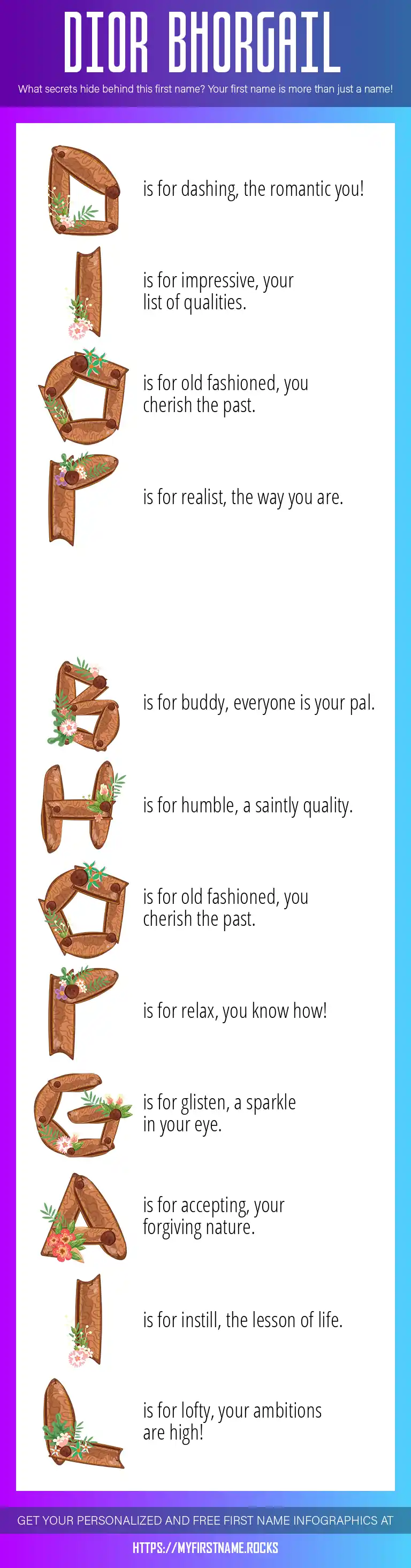 DIOR BHORGAIL

What secrets hide behind this first name? Your first name is more than just a name!

D is for dashing, the romantic you!

I is for impressive, your list of qualities.

O is for old fashioned, you cherish the past.

R is for realist, the way you are.

B is for buddy, everyone is your pal.

H is for humble, a saintly quality.

O is for old fashioned, you cherish the past.

R is for relax, you know how!

G is for glisten, a sparkle in your eye.

A is for accepting, your forgiving nature.

I is for instill, the lesson of life.

L is for lofty, your ambitions are high!

GET YOUR PERSONALIZED AND FREE FIRST NAME INFOGRAPHICS AT

HTTPS://MYFIRSTNAME.ROCKS