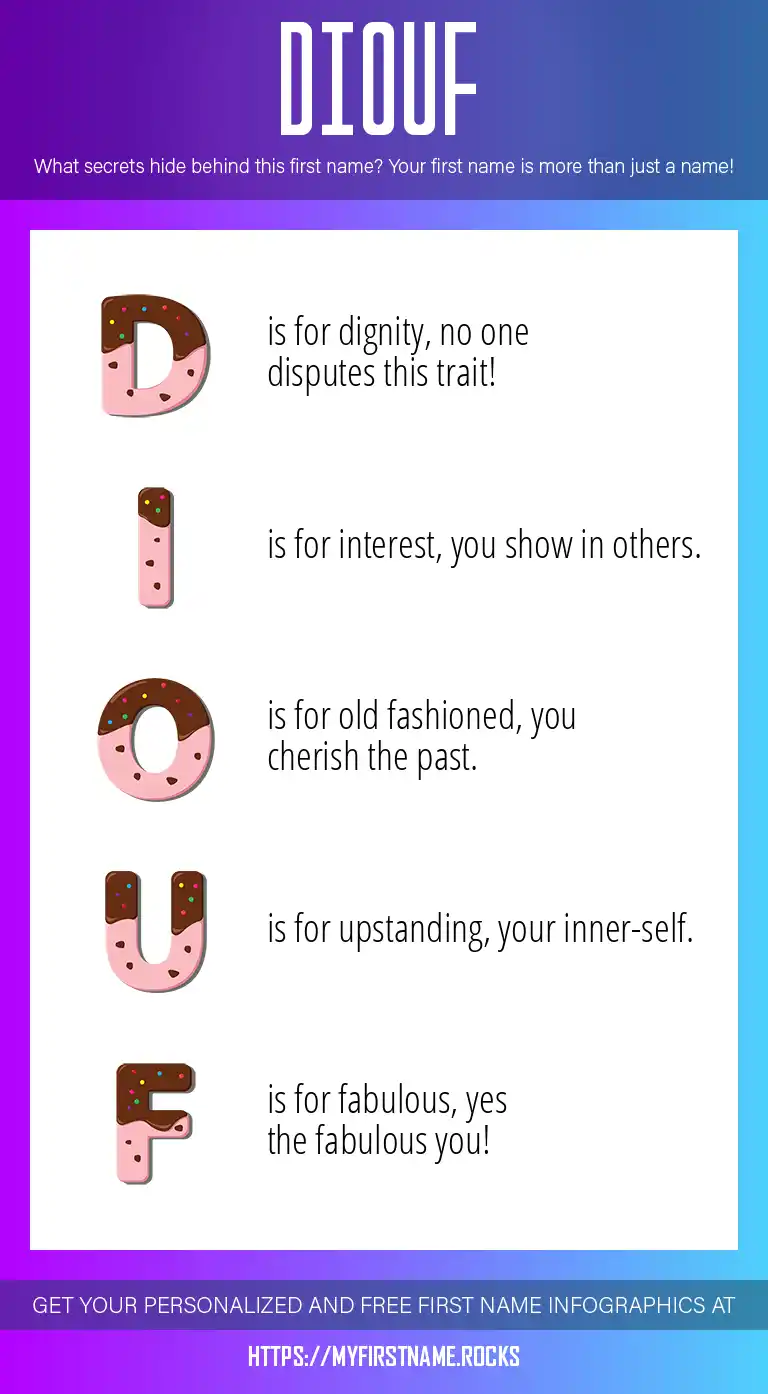 DIOUF

What secrets hide behind this first name? Your first name is more than just a name!

D is for dignity, no one disputes this trait!

I is for interest, you show in others.

O is for old fashioned, you cherish the past.

U is for upstanding, your inner-self.

F is for fabulous, yes the fabulous you!

GET YOUR PERSONALIZED AND FREE FIRST NAME INFOGRAPHICS AT

HTTPS://MYFIRSTNAME.ROCKS