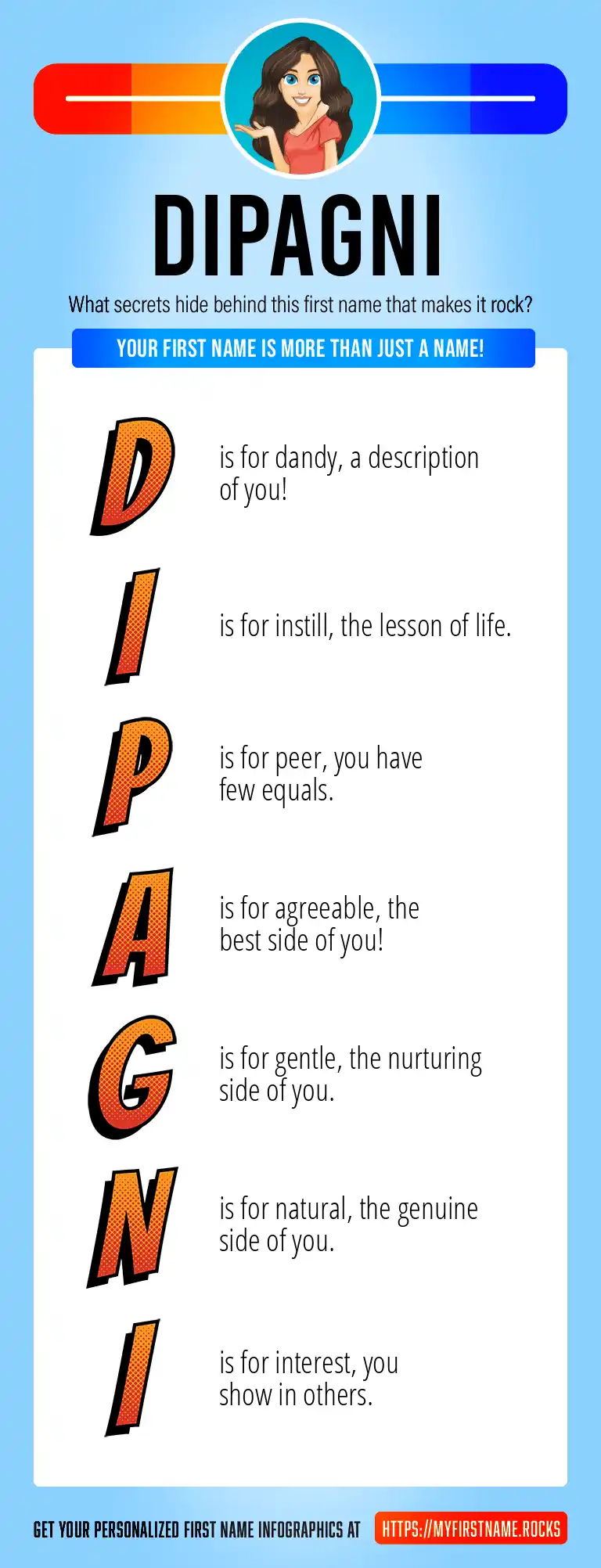 DIPAGNI

What secrets hide behind this first name that makes it rock?

YOUR FIRST NAME IS MORE THAN JUST A NAME!

D is for dandy, a description of you!

I is for instill, the lesson of life.

P is for peer, you have few equals.

A is for agreeable, the best side of you!

G is for gentle, the nurturing side of you.

N is for natural, the genuine side of you.

I is for interest, you show in others.

GET YOUR PERSONALIZED FIRST NAME INFOGRAPHICS AT HTTPS://MYFIRSTNAME.ROCKS