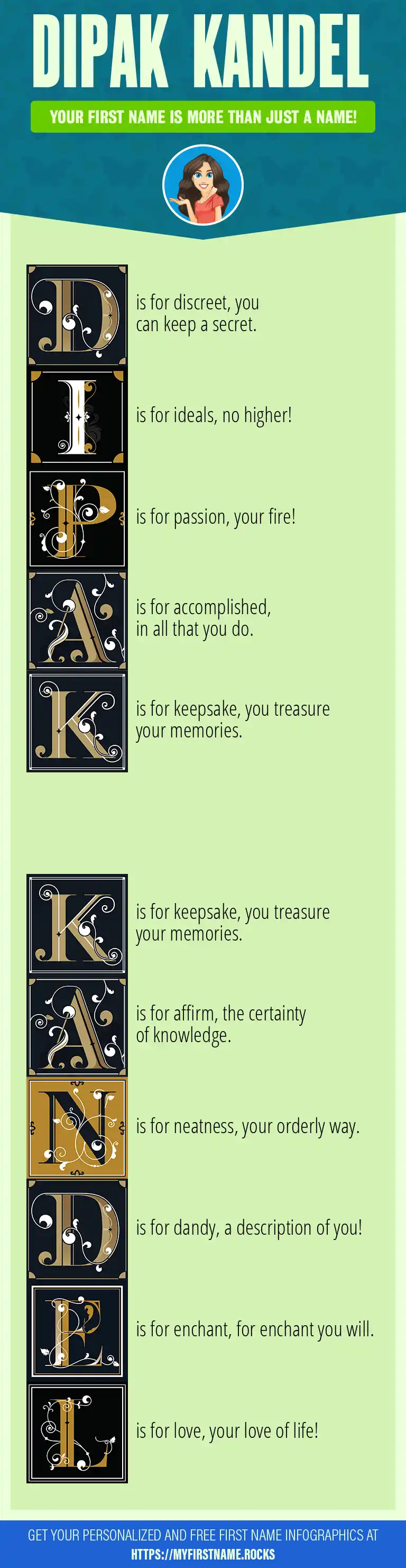 DIPAK KANDEL

YOUR FIRST NAME IS MORE THAN JUST A NAME!

D is for discreet, you can keep a secret.

I is for ideals, no higher!

P is for passion, your fire!

A is for accomplished, in all that you do.

K is for keepsake, you treasure your memories.

K is for keepsake, you treasure your memories.

A is for affirm, the certainty of knowledge.

N is for neatness, your orderly way.

D is for dandy, a description of you!

E is for enchant, for enchant you will.

L is for love, your love of life!

GET YOUR PERSONALIZED AND FREE FIRST NAME INFOGRAPHICS AT HTTPS://MYFIRSTNAME.ROCKS