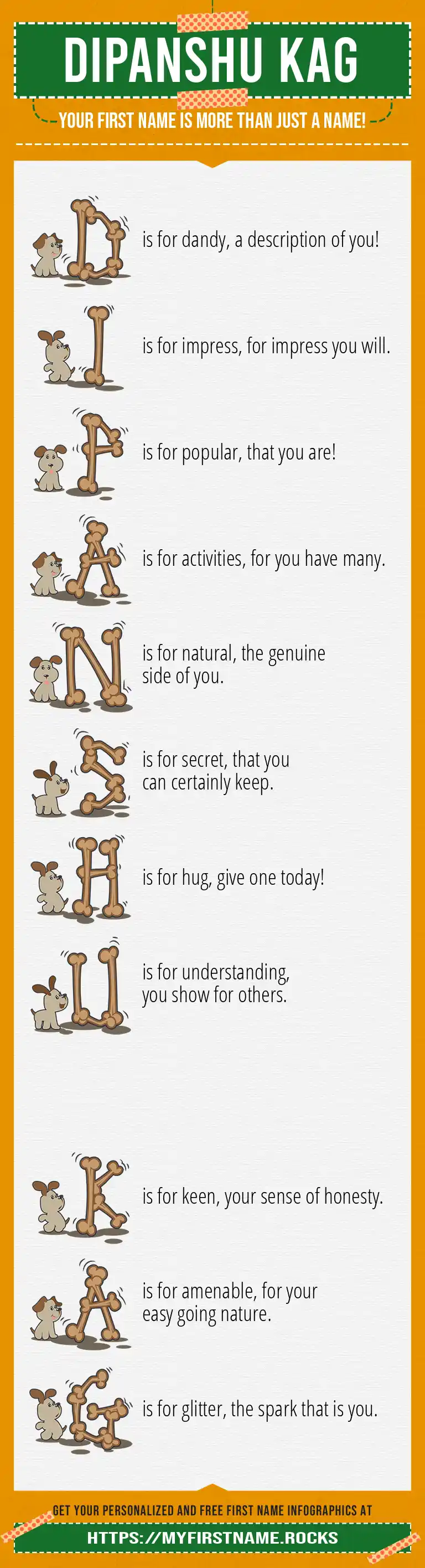 DIPANSHU KAG

YOUR FIRST NAME IS MORE THAN JUST A NAME!

D is for dandy, a description of you!

I is for impress, for impress you will.

P is for popular, that you are!

A is for activities, for you have many.

N is for natural, the genuine side of you.

S is for secret, that you can certainly keep.

H is for hug, give one today!

U is for understanding, you show for others.

K is for keen, your sense of honesty.

A is for amenable, for your easy going nature.

G is for glitter, the spark that is you.

GET YOUR PERSONALIZED AND FREE FIRST NAME INFOGRAPHICS AT

HTTPS://MYFIRSTNAME.ROCKS