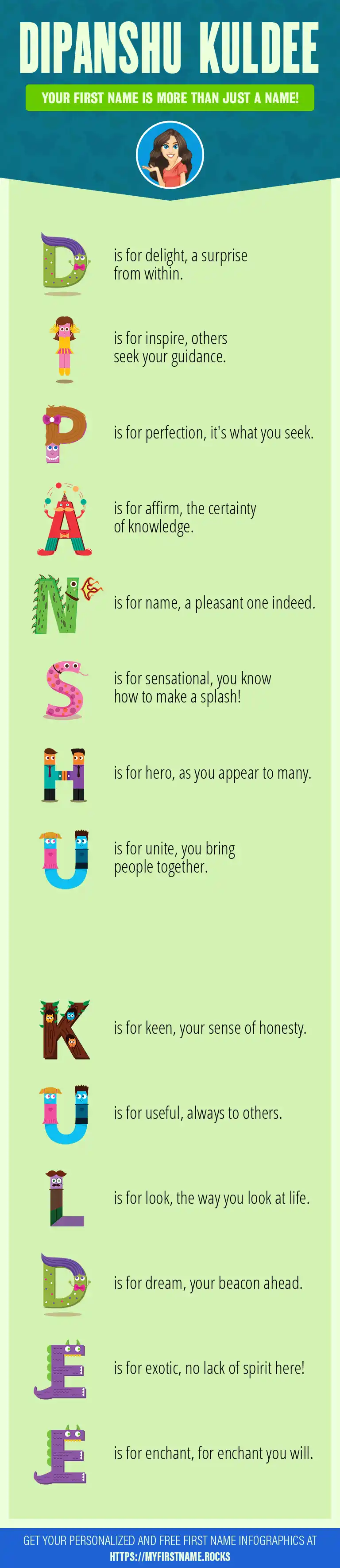 DIPANSHU KULDEE

YOUR FIRST NAME IS MORE THAN JUST A NAME!

D is for delight, a surprise from within.

I is for inspire, others seek your guidance.

P is for perfection, it's what you seek.

A is for affirm, the certainty of knowledge.

N is for name, a pleasant one indeed.

S is for sensational, you know how to make a splash!

H is for hero, as you appear to many.

U is for unite, you bring people together.

K is for keen, your sense of honesty.

U is for useful, always to others.

L is for look, the way you look at life.

D is for dream, your beacon ahead.

E is for exotic, no lack of spirit here!

E is for enchant, for enchant you will.

GET YOUR PERSONALIZED AND FREE FIRST NAME INFOGRAPHICS AT HTTPS://MYFIRSTNAME.ROCKS