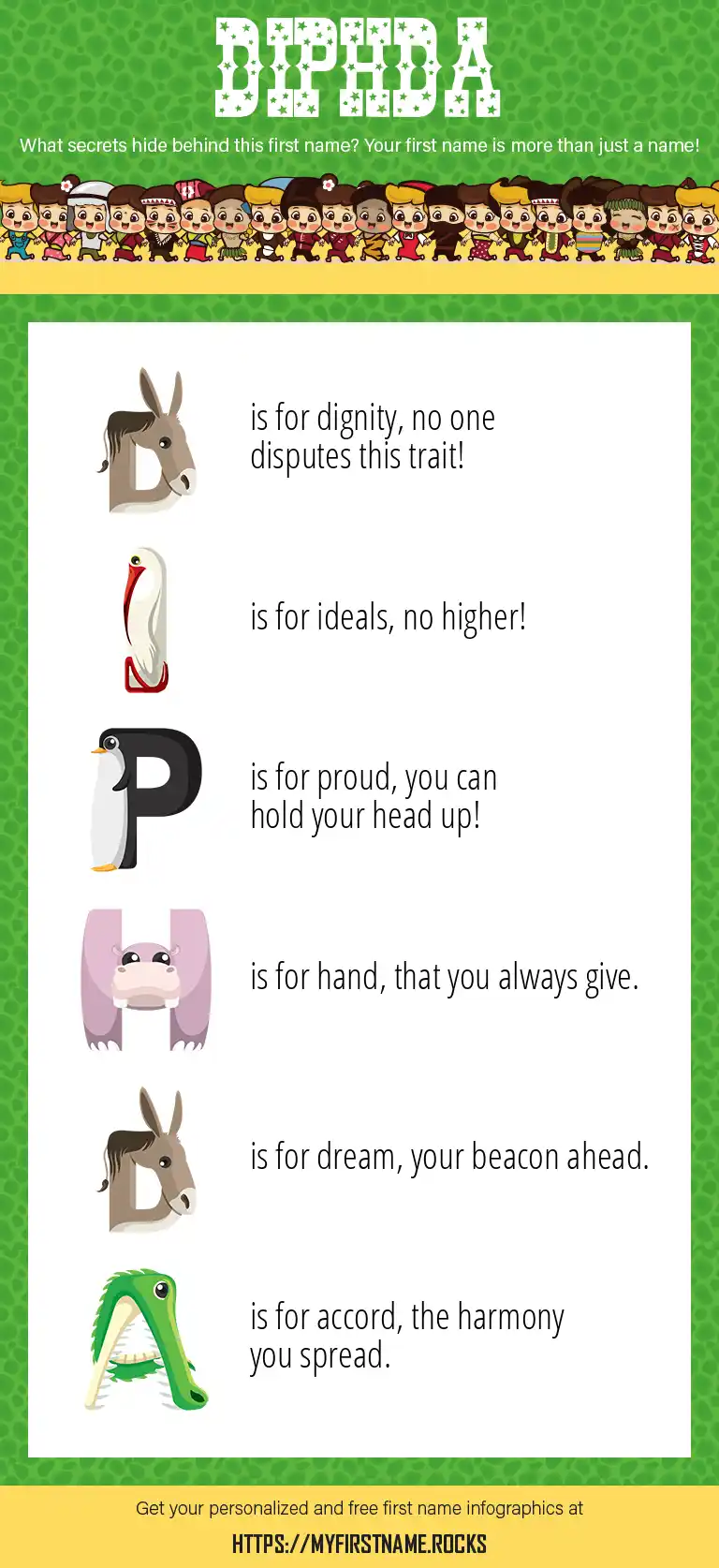 DIPHDA

What secrets hide behind this first name? Your first name is more than just a name!

D is for dignity, no one disputes this trait!

I is for ideals, no higher!

P is for proud, you can hold your head up!

H is for hand, that you always give.

D is for dream, your beacon ahead.

A is for accord, the harmony you spread.

Get your personalized and free first name infographics at

HTTPS://MYFIRSTNAME.ROCKS