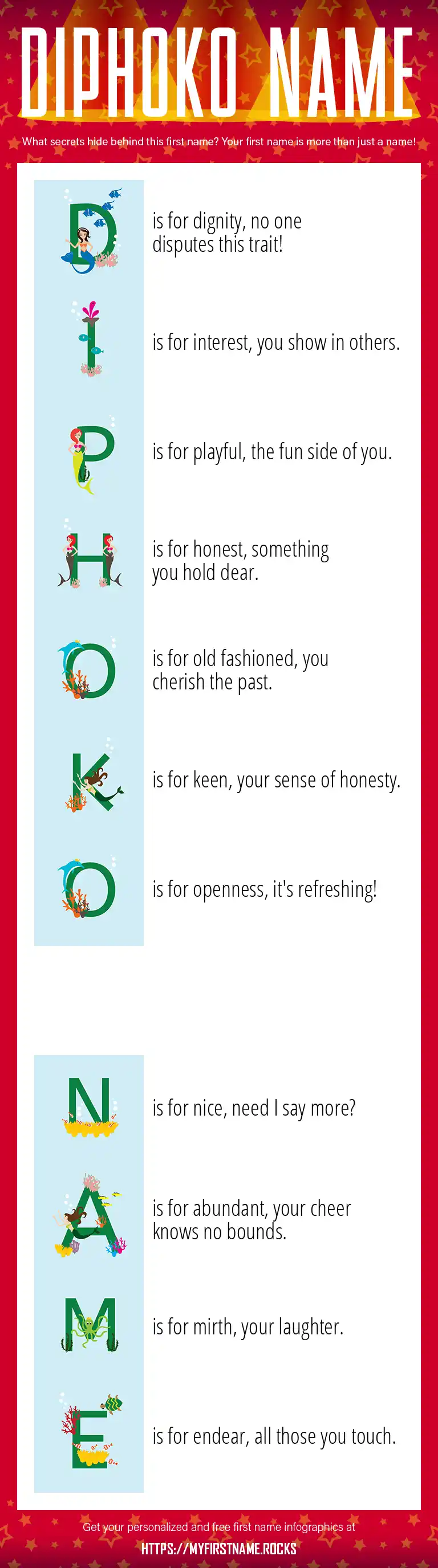 DIPHOKO NAME

What secrets hide behind this first name? Your first name is more than just a name!

D is for dignity, no one disputes this trait!

I is for interest, you show in others.

P is for playful, the fun side of you.

H is for honest, something you hold dear.

O is for old fashioned, you cherish the past.

K is for keen, your sense of honesty.

O is for openness, it's refreshing!

N is for nice, need I say more?

A is for abundant, your cheer knows no bounds.

M is for mirth, your laughter.

E is for endear, all those you touch.

Get your personalized and free first name infographics at

HTTPS://MYFIRSTNAME.ROCKS