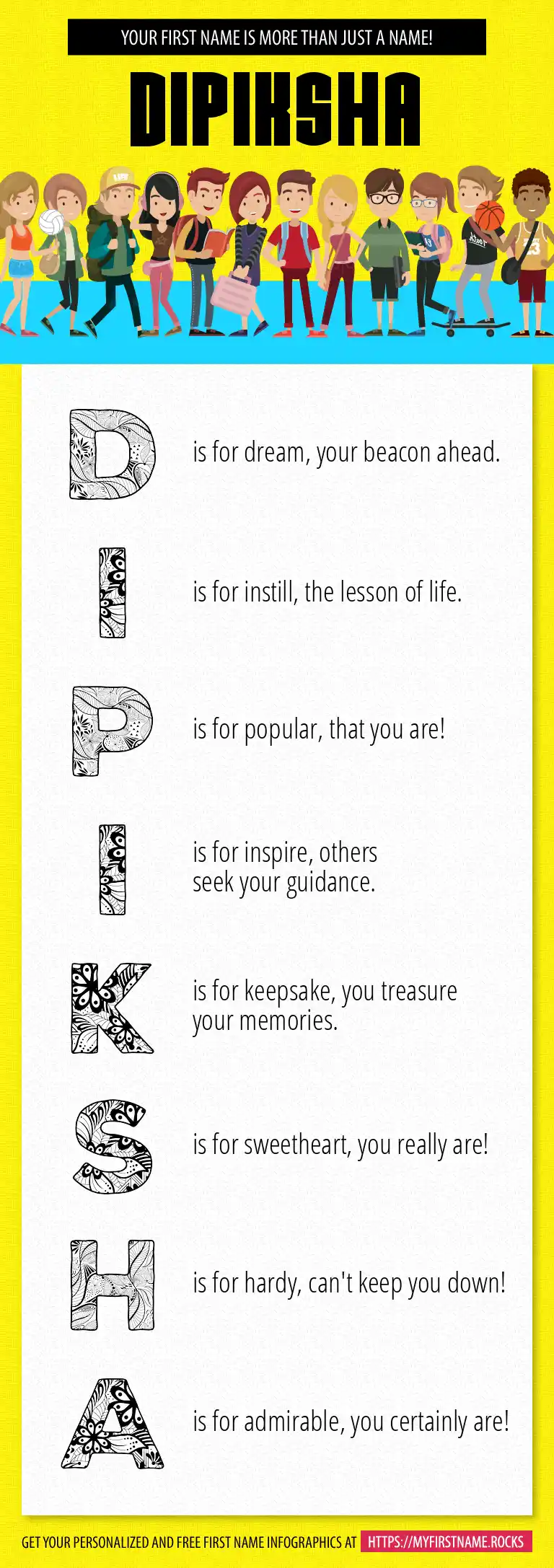 YOUR FIRST NAME IS MORE THAN JUST A NAME!

DIPIKSHA

D is for dream, your beacon ahead.

I is for instill, the lesson of life.

P is for popular, that you are!

I is for inspire, others seek your guidance.

K is for keepsake, you treasure your memories.

S is for sweetheart, you really are!

H is for hardy, can't keep you down!

A is for admirable, you certainly are!

GET YOUR PERSONALIZED AND FREE FIRST NAME INFOGRAPHICS AT HTTPS://MYFIRSTNAME.ROCKS