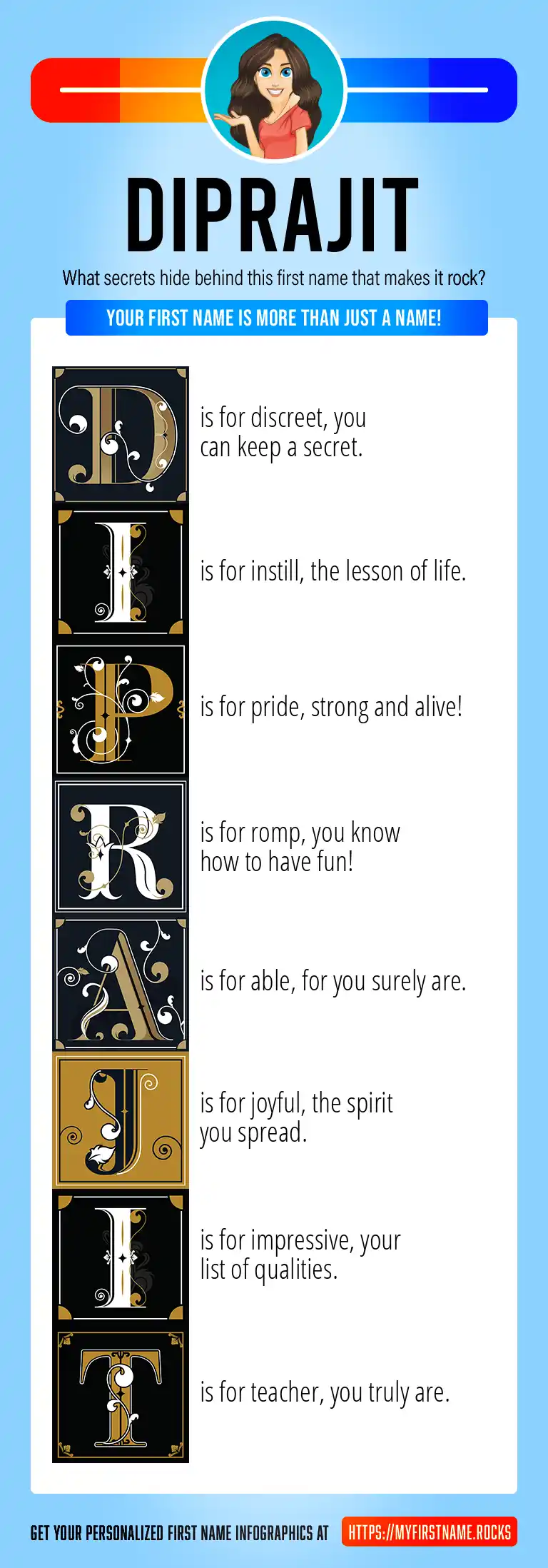 DIPRAJIT

What secrets hide behind this first name that makes it rock?

YOUR FIRST NAME IS MORE THAN JUST A NAME!

D is for discreet, you can keep a secret.

I is for instill, the lesson of life.

P is for pride, strong and alive!

R is for romp, you know how to have fun!

A is for able, for you surely are.

J is for joyful, the spirit you spread.

I is for impressive, your list of qualities.

T is for teacher, you truly are.

GET YOUR PERSONALIZED FIRST NAME INFOGRAPHICS AT HTTPS://MYFIRSTNAME.ROCKS