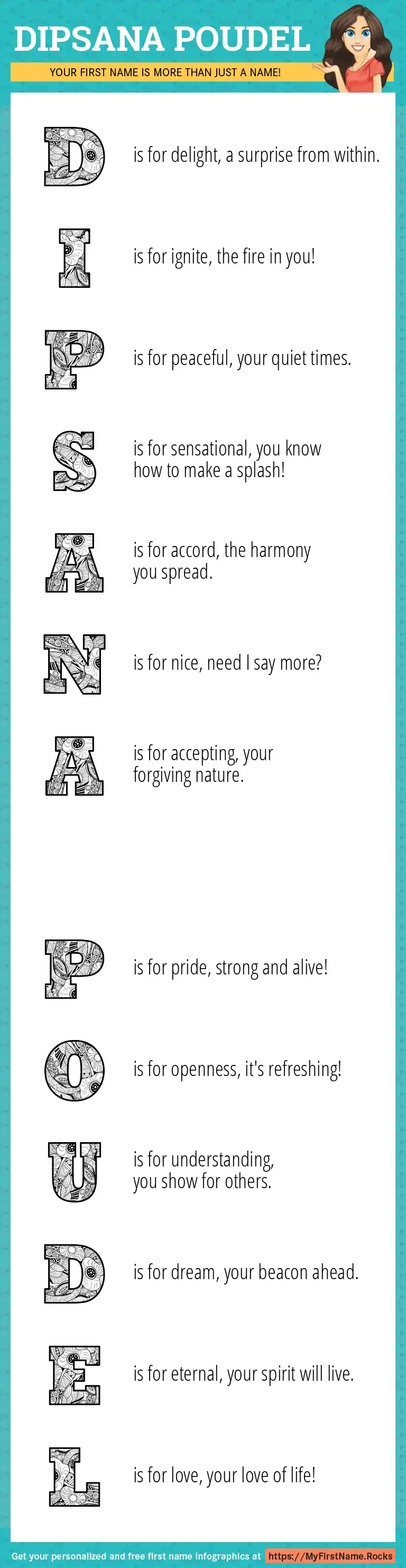 DIPSANA POUDEL

YOUR FIRST NAME IS MORE THAN JUST A NAME!

D is for delight, a surprise from within.

I is for ignite, the fire in you!

P is for peaceful, your quiet times.

S is for sensational, you know how to make a splash!

A is for accord, the harmony you spread.

N is for nice, need I say more?

A is for accepting, your forgiving nature.

P is for pride, strong and alive!

O is for openness, it's refreshing!

U is for understanding, you show for others.

D is for dream, your beacon ahead.

E is for eternal, your spirit will live.

L is for love, your love of life!

Get your personalized and free first name infographics at https://MyFirstName.Rocks