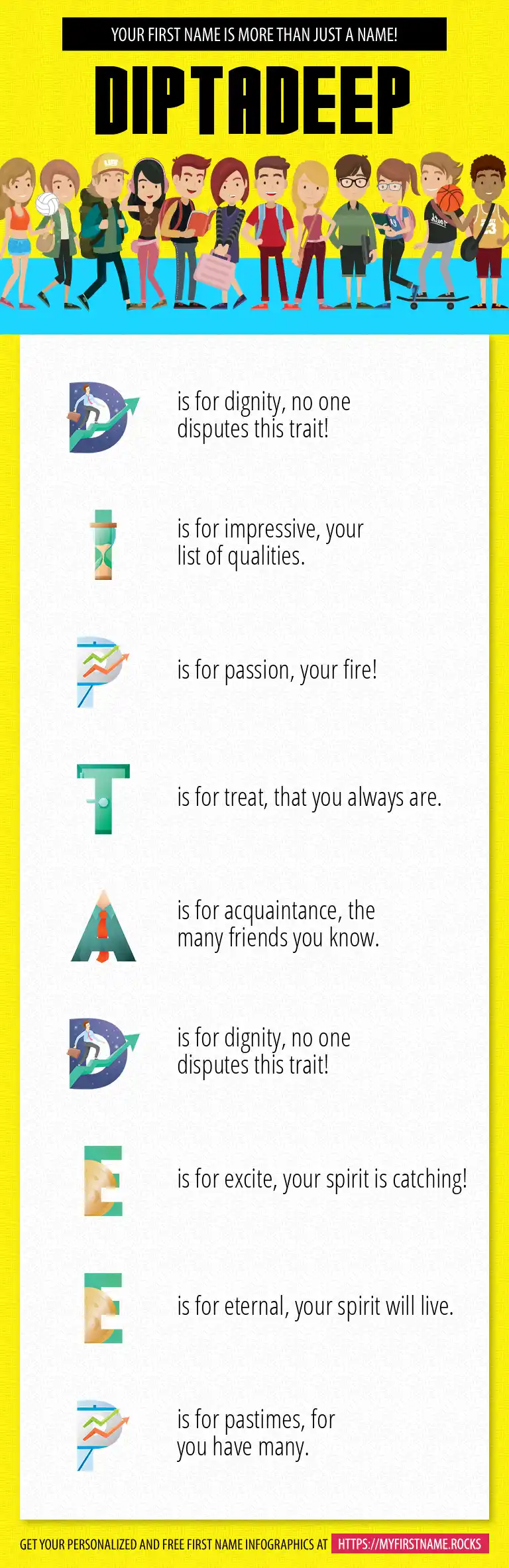 YOUR FIRST NAME IS MORE THAN JUST A NAME!

DIPTADEEP

D is for dignity, no one disputes this trait!

I is for impressive, your list of qualities.

P is for passion, your fire!

T is for treat, that you always are.

A is for acquaintance, the many friends you know.

D is for dignity, no one disputes this trait!

E is for excite, your spirit is catching!

E is for eternal, your spirit will live.

P is for pastimes, for you have many.

GET YOUR PERSONALIZED AND FREE FIRST NAME INFOGRAPHICS AT HTTPS://MYFIRSTNAME.ROCKS