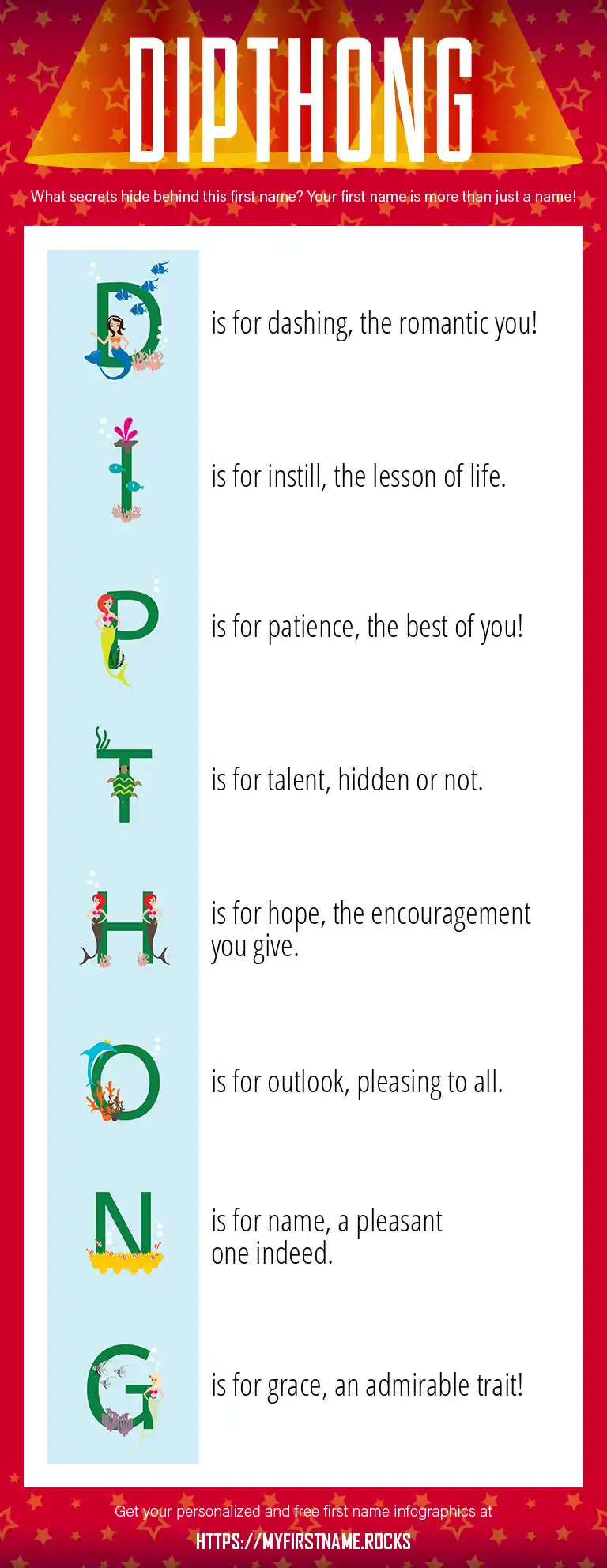 DIPTHONG

What secrets hide behind this first name? Your first name is more than just a name!

D is for dashing, the romantic you!

I is for instill, the lesson of life.

P is for patience, the best of you!

T is for talent, hidden or not.

H is for hope, the encouragement you give.

O is for outlook, pleasing to all.

N is for name, a pleasant one indeed.

G is for grace, an admirable trait!

Get your personalized and free first name infographics at

HTTPS://MYFIRSTNAME.ROCKS