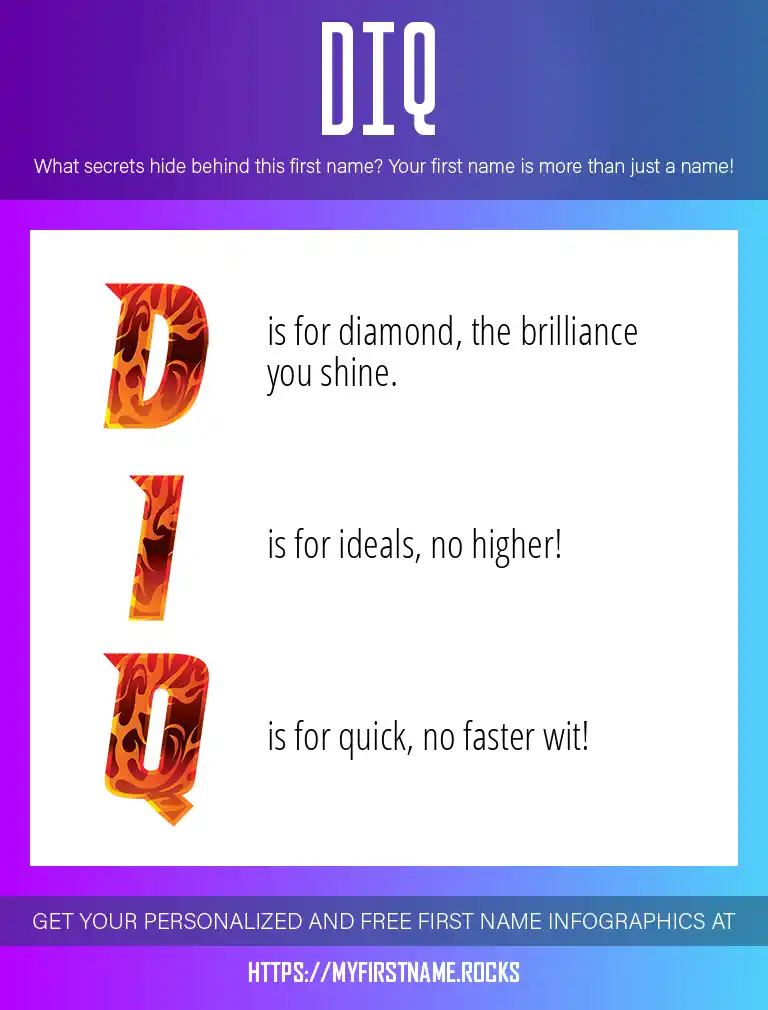 DIQ

What secrets hide behind this first name? Your first name is more than just a name!

D is for diamond, the brilliance you shine.

I is for ideals, no higher!

Q is for quick, no faster wit!

GET YOUR PERSONALIZED AND FREE FIRST NAME INFOGRAPHICS AT

HTTPS://MYFIRSTNAME.ROCKS