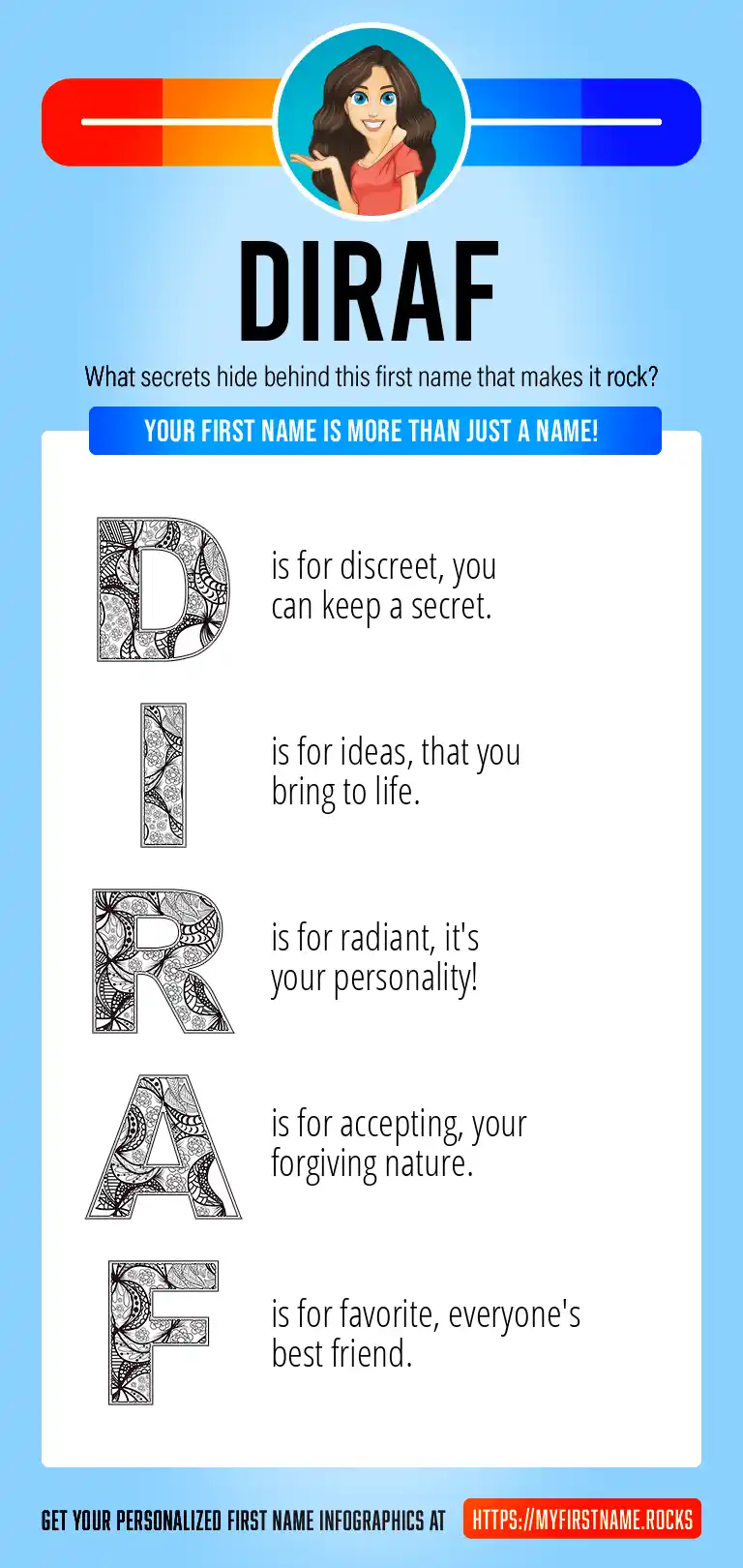 DIRAF

What secrets hide behind this first name that makes it rock?

YOUR FIRST NAME IS MORE THAN JUST A NAME!

D is for discreet, you can keep a secret.

I is for ideas, that you bring to life.

R is for radiant, it's your personality!

A is for accepting, your forgiving nature.

F is for favorite, everyone's best friend.

GET YOUR PERSONALIZED FIRST NAME INFOGRAPHICS AT HTTPS://MYFIRSTNAME.ROCKS