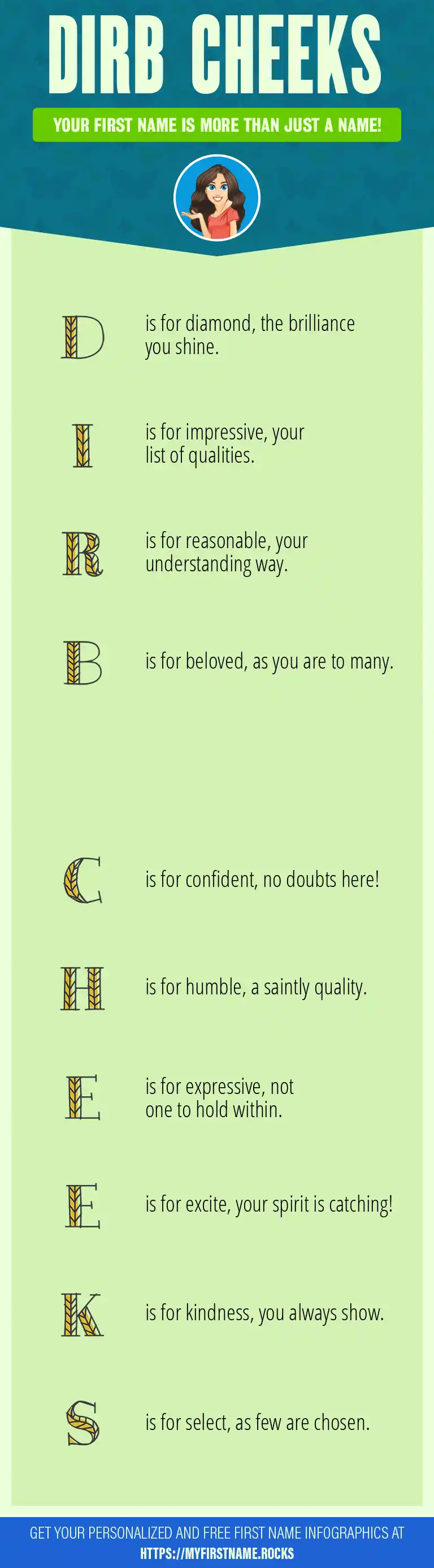 DIRB CHEEKS

YOUR FIRST NAME IS MORE THAN JUST A NAME!

D is for diamond, the brilliance you shine.

I is for impressive, your list of qualities.

R is for reasonable, your understanding way.

B is for beloved, as you are to many.

C is for confident, no doubts here!

H is for humble, a saintly quality.

E is for expressive, not one to hold within.

E is for excite, your spirit is catching!

K is for kindness, you always show.

S is for select, as few are chosen.

GET YOUR PERSONALIZED AND FREE FIRST NAME INFOGRAPHICS AT HTTPS://MYFIRSTNAME.ROCKS