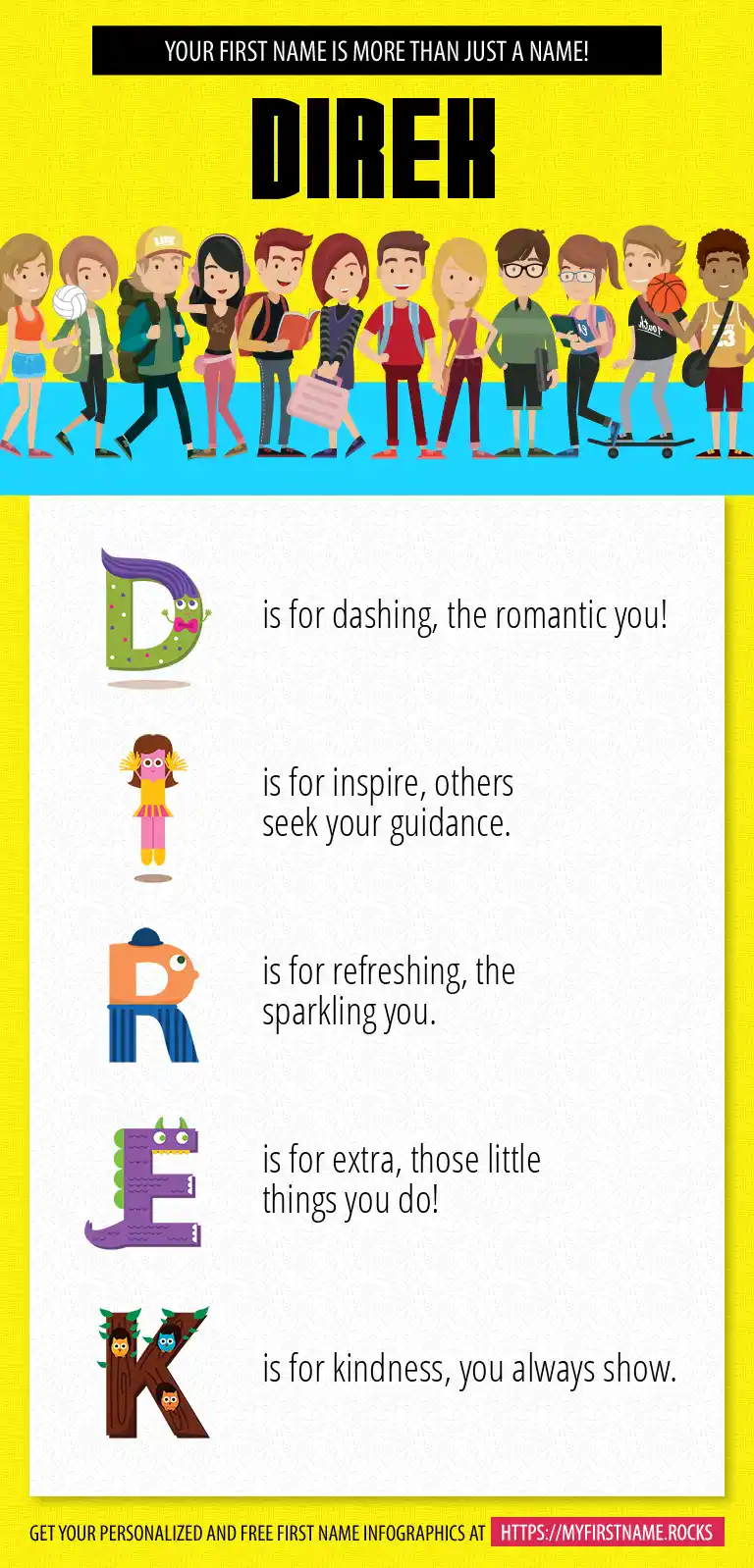 YOUR FIRST NAME IS MORE THAN JUST A NAME!

DIREK

D is for dashing, the romantic you!

I is for inspire, others seek your guidance.

R is for refreshing, the sparkling you.

E is for extra, those little things you do!

K is for kindness, you always show.

GET YOUR PERSONALIZED AND FREE FIRST NAME INFOGRAPHICS AT HTTPS://MYFIRSTNAME.ROCKS