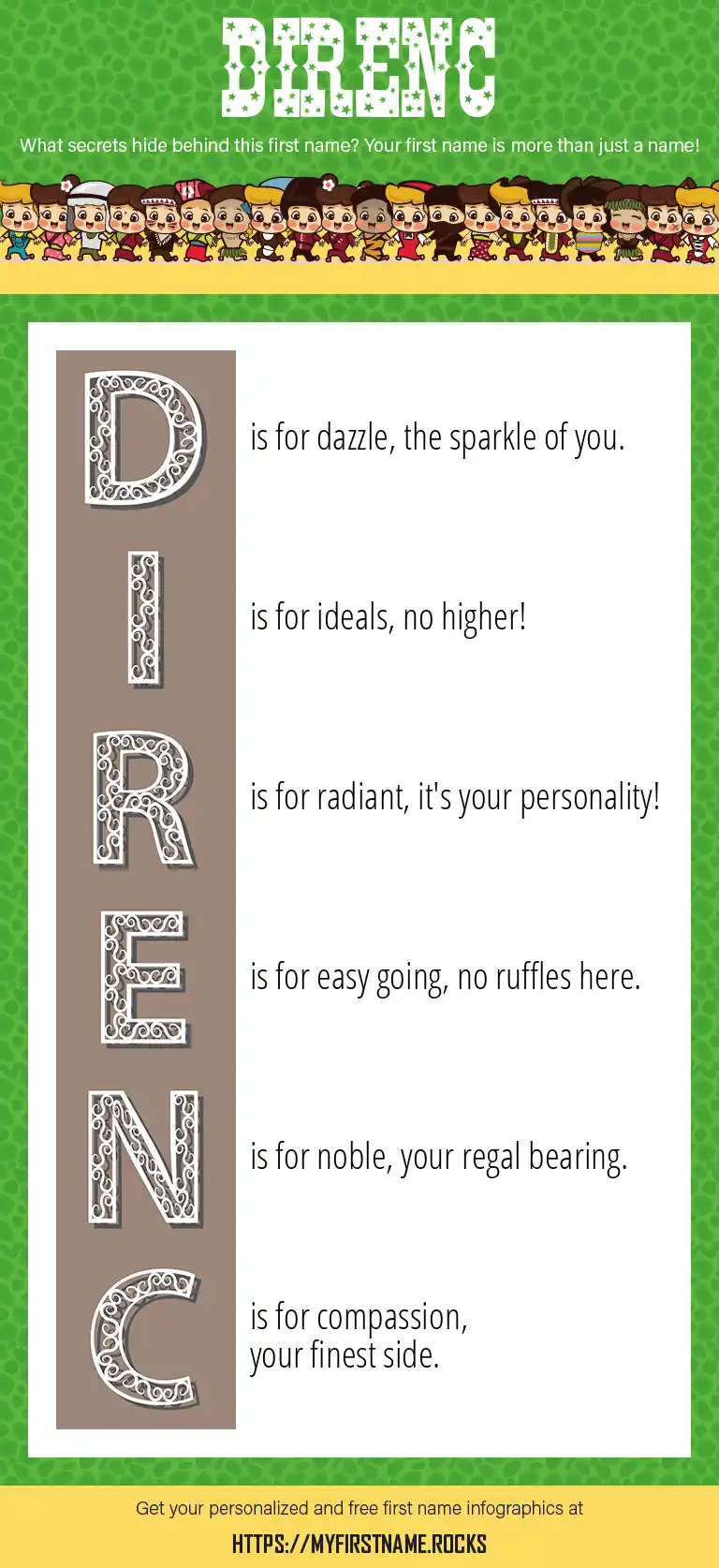 DIRENC

What secrets hide behind this first name? Your first name is more than just a name!

D is for dazzle, the sparkle of you.

I is for ideals, no higher!

R is for radiant, it's your personality!

E is for easy going, no ruffles here.

N is for noble, your regal bearing.

C is for compassion, your finest side.

Get your personalized and free first name infographics at

HTTPS://MYFIRSTNAME.ROCKS