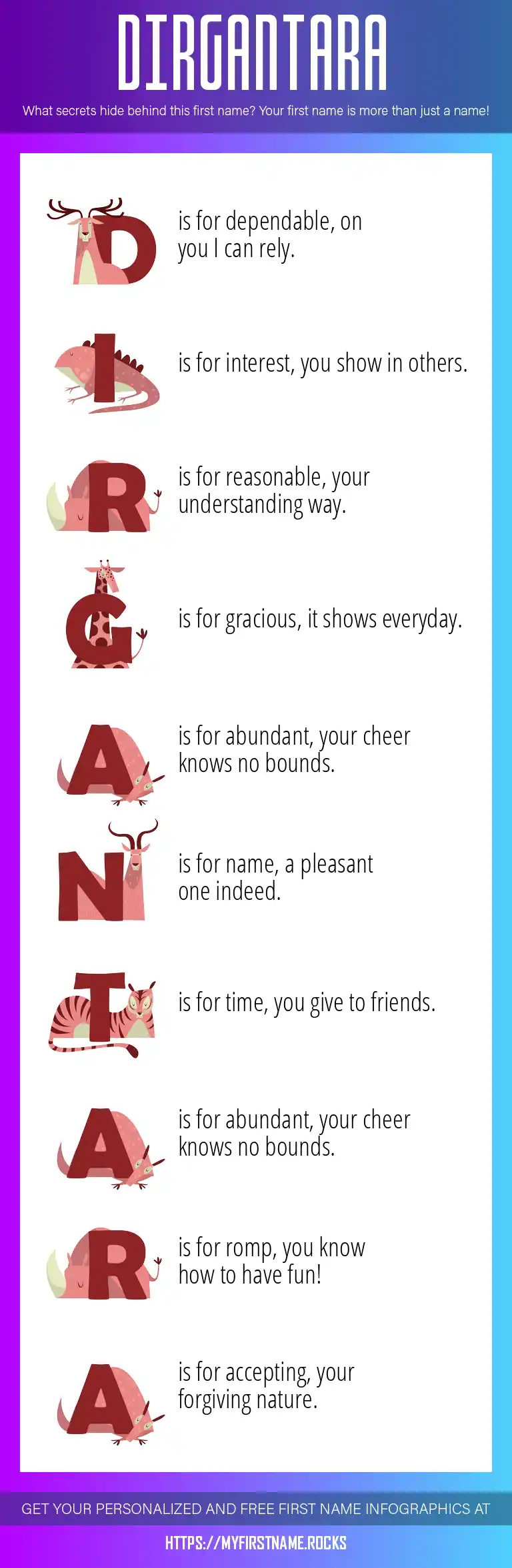 DIRGANTARA

What secrets hide behind this first name? Your first name is more than just a name!

D is for dependable, on you I can rely.

I is for interest, you show in others.

R is for reasonable, your understanding way.

G is for gracious, it shows everyday.

A is for abundant, your cheer knows no bounds.

N is for name, a pleasant one indeed.

T is for time, you give to friends.

A is for abundant, your cheer knows no bounds.

R is for romp, you know how to have fun!

A is for accepting, your forgiving nature.

GET YOUR PERSONALIZED AND FREE FIRST NAME INFOGRAPHICS AT

HTTPS://MYFIRSTNAME.ROCKS