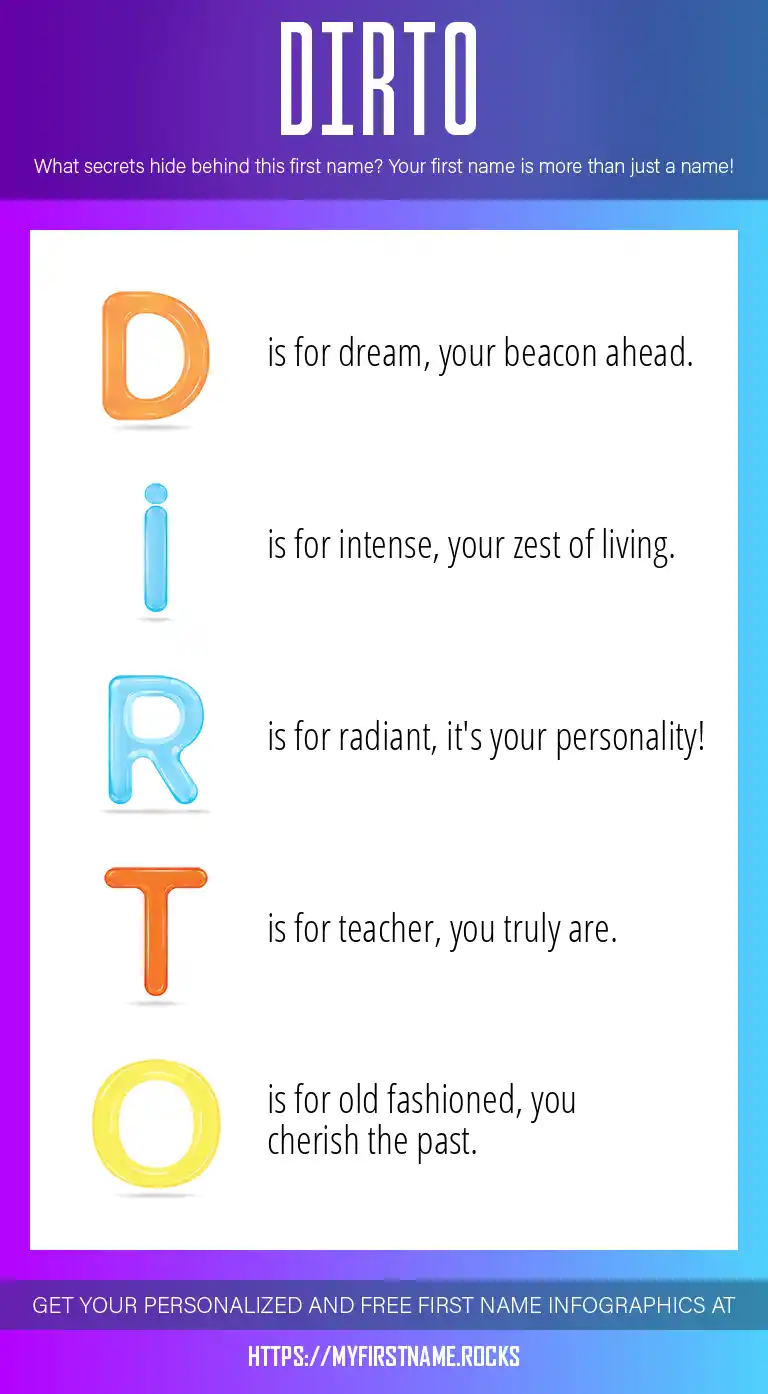 DIRTO

What secrets hide behind this first name? Your first name is more than just a name!

D is for dream, your beacon ahead.

i is for intense, your zest of living.

R is for radiant, it's your personality!

T is for teacher, you truly are.

O is for old fashioned, you cherish the past.

GET YOUR PERSONALIZED AND FREE FIRST NAME INFOGRAPHICS AT

HTTPS://MYFIRSTNAME.ROCKS