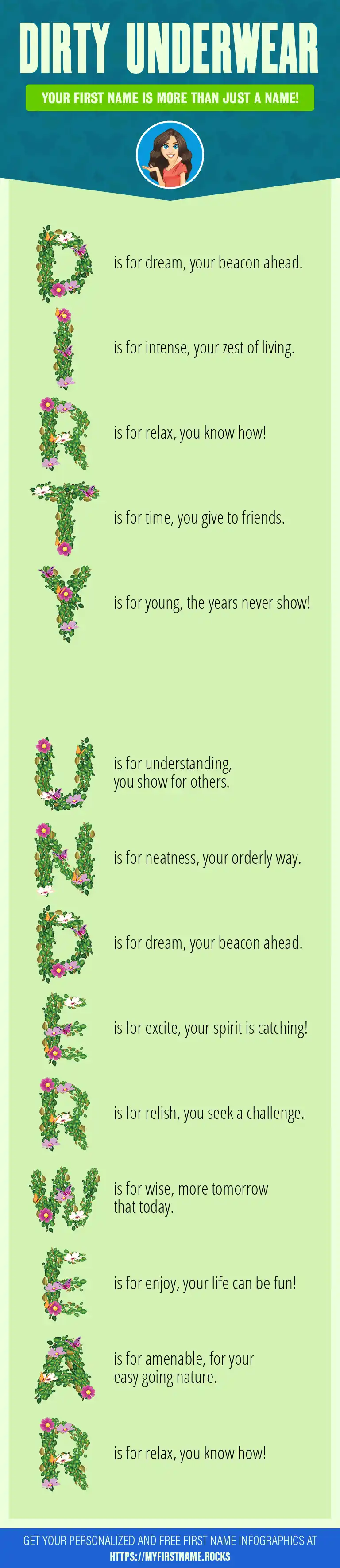 DIRTY UNDERWEAR

YOUR FIRST NAME IS MORE THAN JUST A NAME!

D is for dream, your beacon ahead.

I is for intense, your zest of living.

R is for relax, you know how!

T is for time, you give to friends.

Y is for young, the years never show!

U is for understanding, you show for others.

N is for neatness, your orderly way.

D is for dream, your beacon ahead.

E is for excite, your spirit is catching!

R is for relish, you seek a challenge.

W is for wise, more tomorrow that today.

E is for enjoy, your life can be fun!

A is for amenable, for your easy going nature.

R is for relax, you know how!

GET YOUR PERSONALIZED AND FREE FIRST NAME INFOGRAPHICS AT HTTPS://MYFIRSTNAME.ROCKS