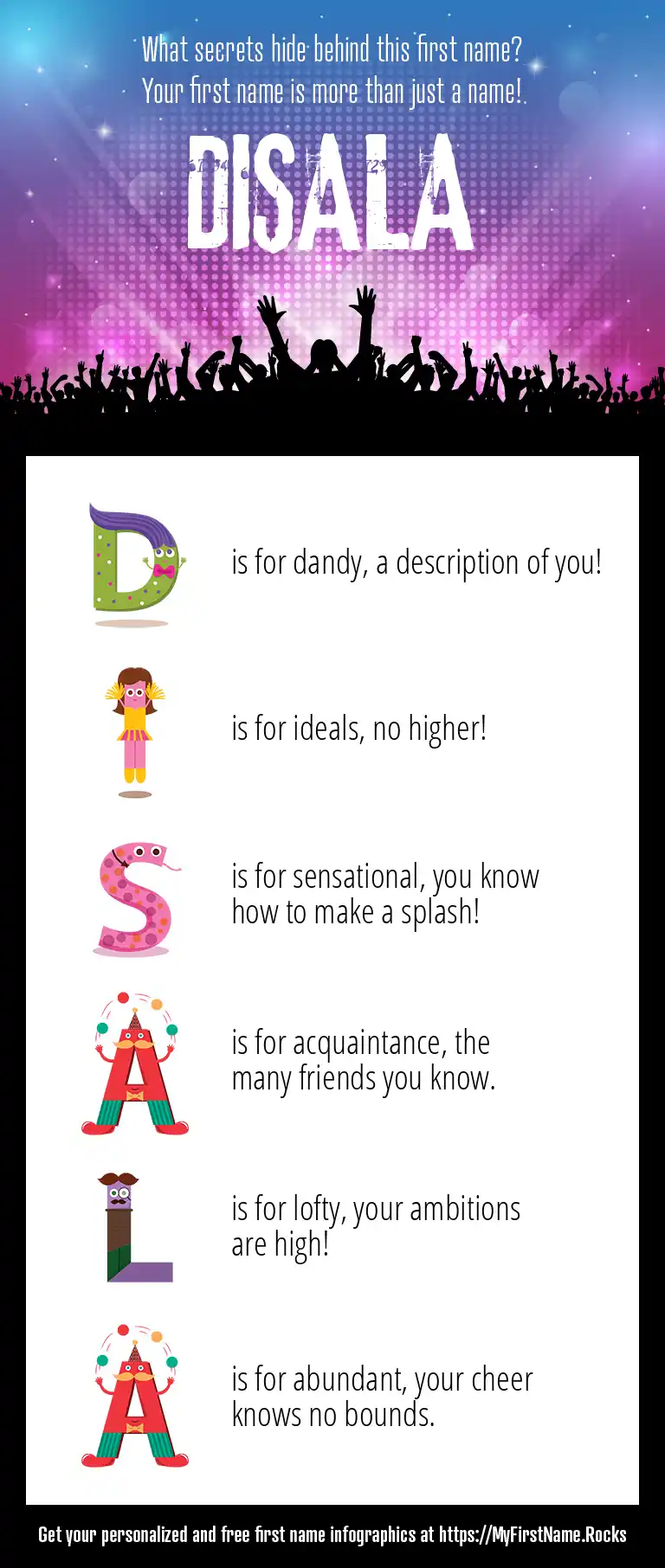 What secrets hide behind this first name?
Your first name is more than just a name!

DISALA

D is for dandy, a description of you!

I is for ideals, no higher!

S is for sensational, you know how to make a splash!

A is for acquaintance, the many friends you know.

L is for lofty, your ambitions are high!

A is for abundant, your cheer knows no bounds.

Get your personalized and free first name infographics at https://MyFirstName.Rocks