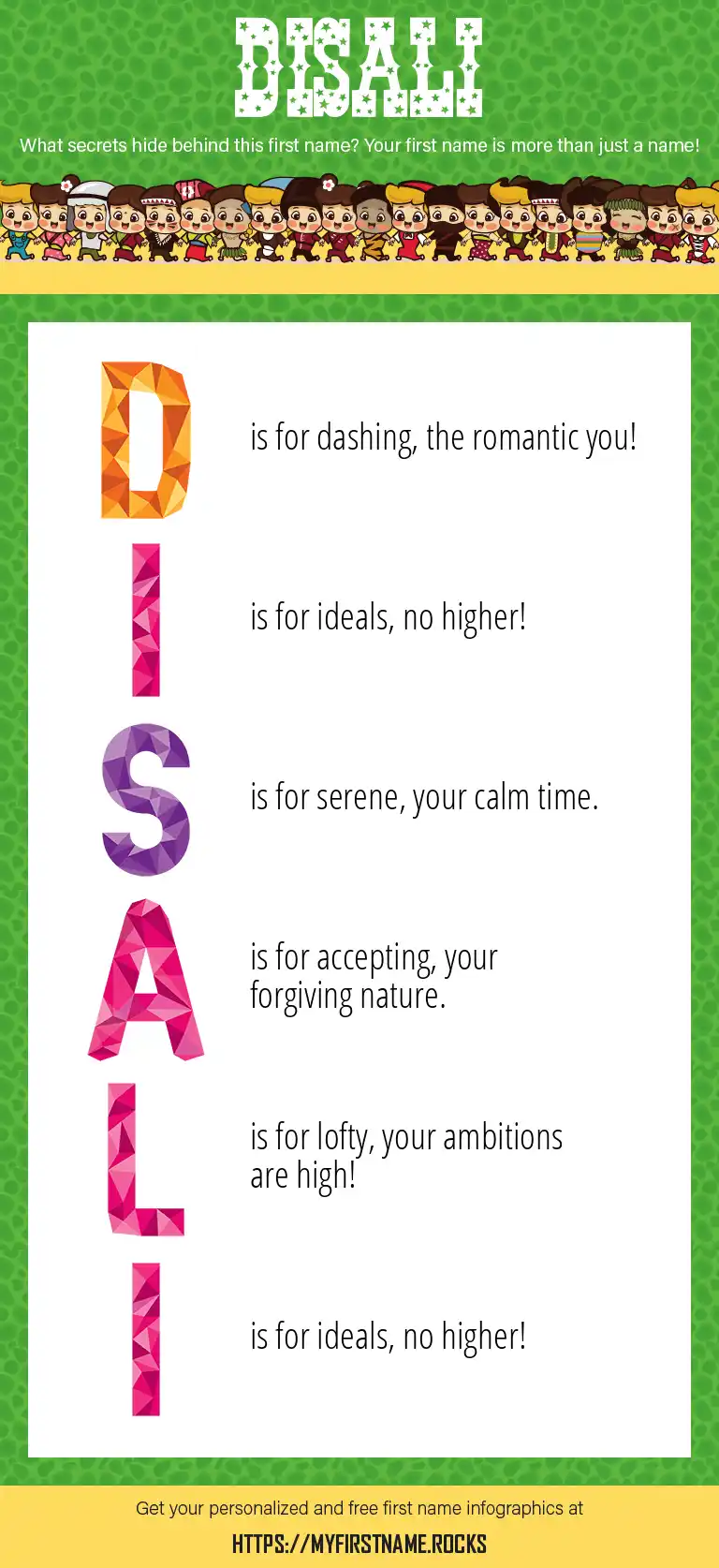 DISALI

What secrets hide behind this first name? Your first name is more than just a name!

D is for dashing, the romantic you!

I is for ideals, no higher!

S is for serene, your calm time.

A is for accepting, your forgiving nature.

L is for lofty, your ambitions are high!

I is for ideals, no higher!

Get your personalized and free first name infographics at

HTTPS://MYFIRSTNAME.ROCKS