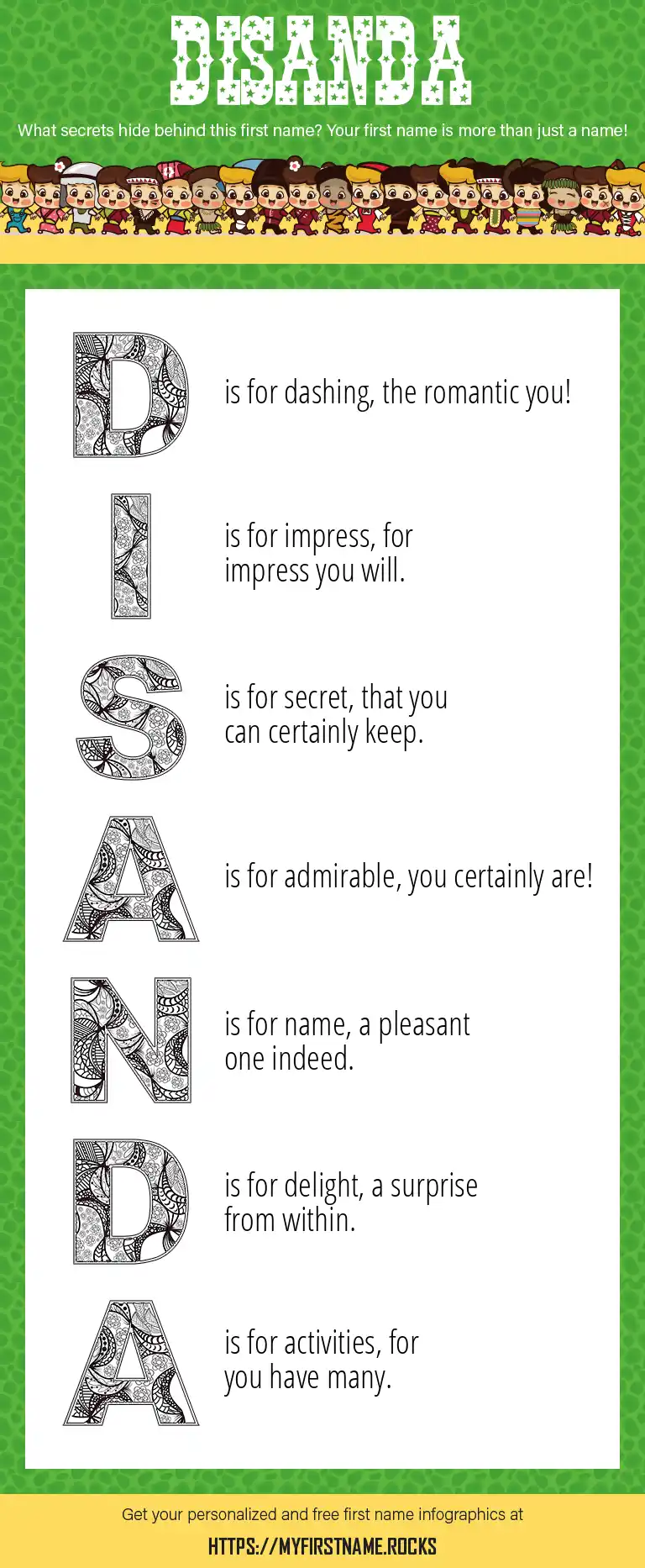 DISANDA

What secrets hide behind this first name? Your first name is more than just a name!

D is for dashing, the romantic you!

I is for impress, for impress you will.

S is for secret, that you can certainly keep.

A is for admirable, you certainly are!

N is for name, a pleasant one indeed.

D is for delight, a surprise from within.

A is for activities, for you have many.

Get your personalized and free first name infographics at

HTTPS://MYFIRSTNAME.ROCKS