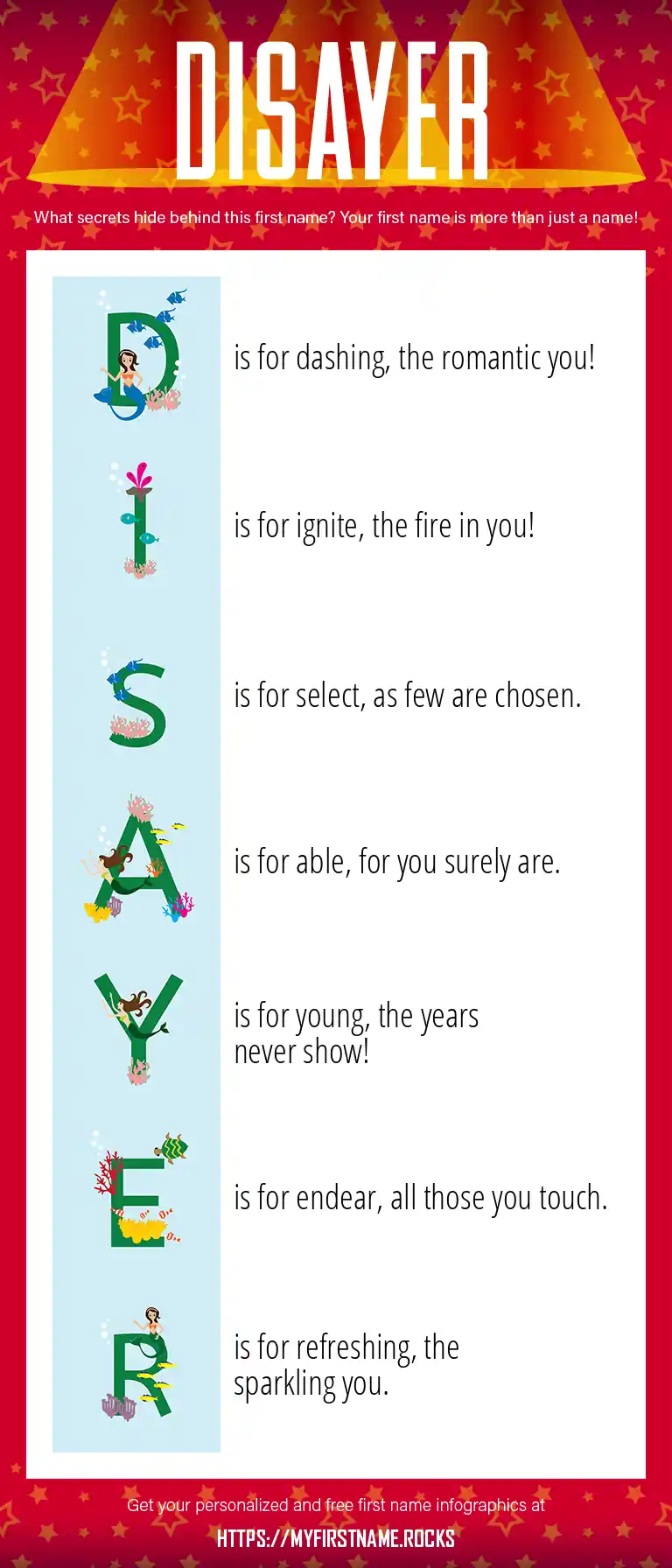 DISAYER

What secrets hide behind this first name? Your first name is more than just a name!

D is for dashing, the romantic you!

I is for ignite, the fire in you!

S is for select, as few are chosen.

A is for able, for you surely are.

Y is for young, the years never show!

E is for endear, all those you touch.

R is for refreshing, the sparkling you.

Get your personalized and free first name infographics at

HTTPS://MYFIRSTNAME.ROCKS