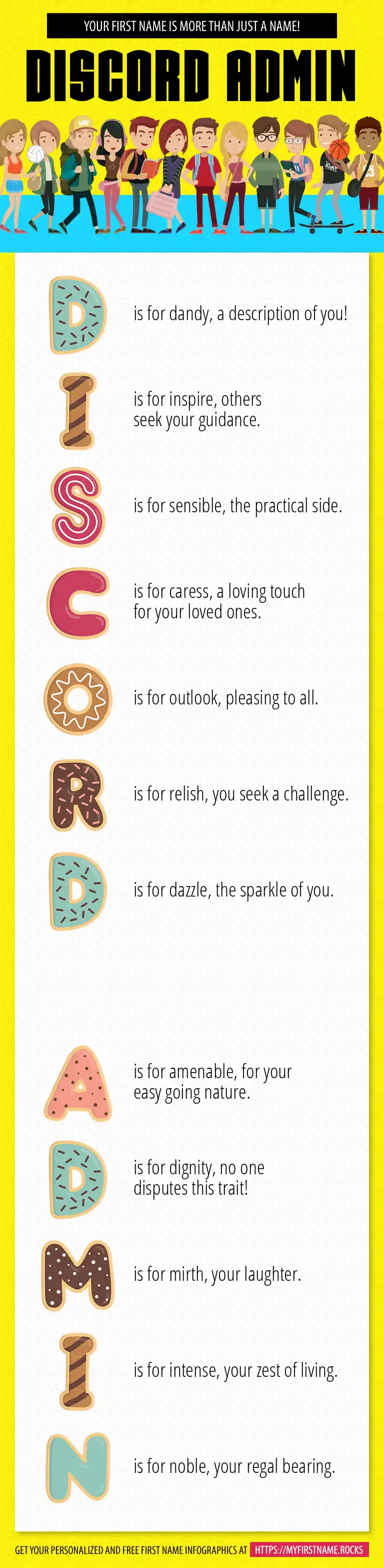 YOUR FIRST NAME IS MORE THAN JUST A NAME!

DISCORD ADMIN

D is for dandy, a description of you!

I is for inspire, others seek your guidance.

S is for sensible, the practical side.

C is for caress, a loving touch for your loved ones.

O is for outlook, pleasing to all.

R is for relish, you seek a challenge.

D is for dazzle, the sparkle of you.

A is for amenable, for your easy going nature.

D is for dignity, no one disputes this trait!

M is for mirth, your laughter.

I is for intense, your zest of living.

N is for noble, your regal bearing.

GET YOUR PERSONALIZED AND FREE FIRST NAME INFOGRAPHICS AT HTTPS://MYFIRSTNAME.ROCKS