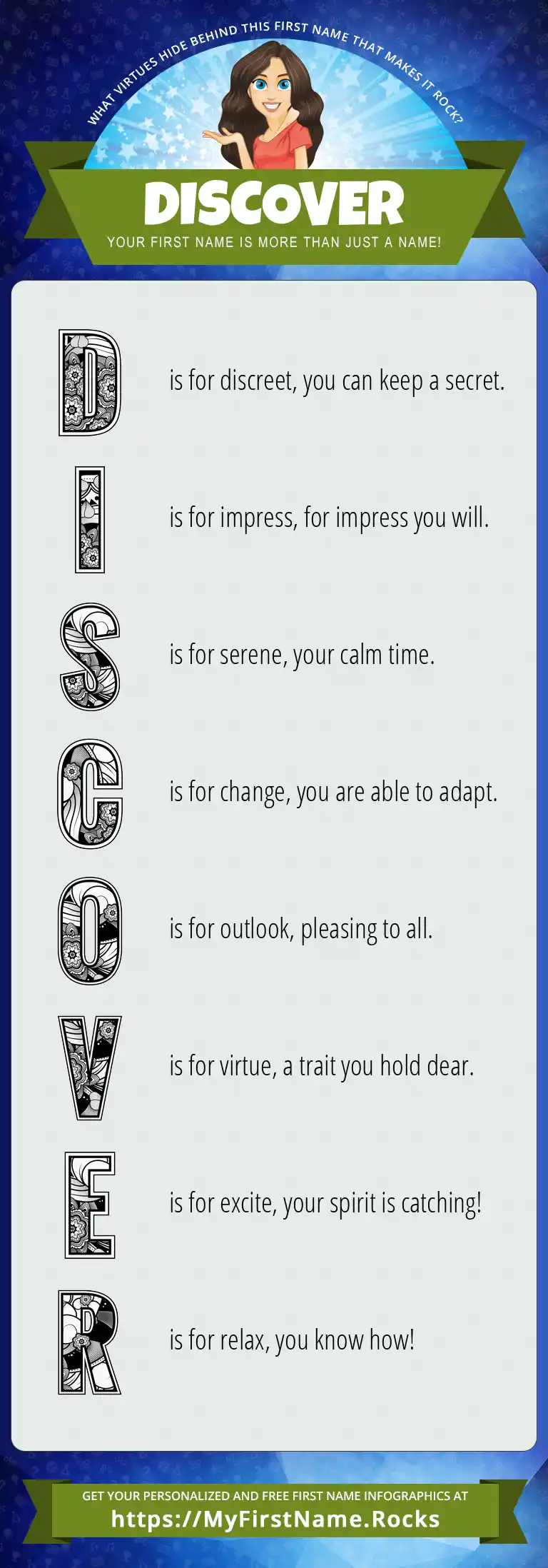 WHAT VIRTUES HIDE BEHIND THIS FIRST NAME THAT MAKES IT ROCK?

DISCOVER

YOUR FIRST NAME IS MORE THAN JUST A NAME!

D is for discreet, you can keep a secret.

I is for impress, for impress you will.

S is for serene, your calm time.

C is for change, you are able to adapt.

O is for outlook, pleasing to all.

V is for virtue, a trait you hold dear.

E is for excite, your spirit is catching!

R is for relax, you know how!

GET YOUR PERSONALIZED AND FREE FIRST NAME INFOGRAPHICS AT
https://MyFirstName.Rocks